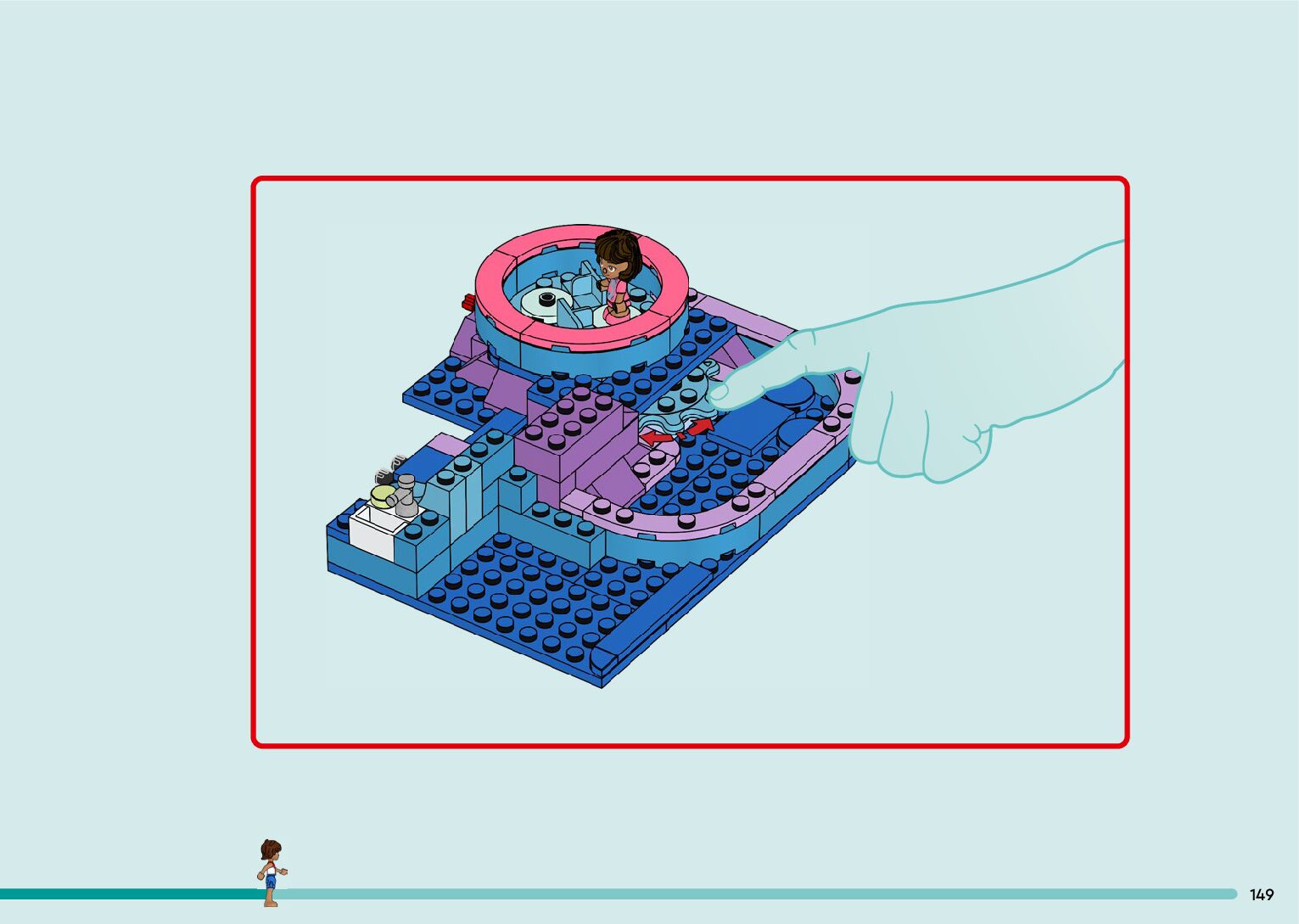 149