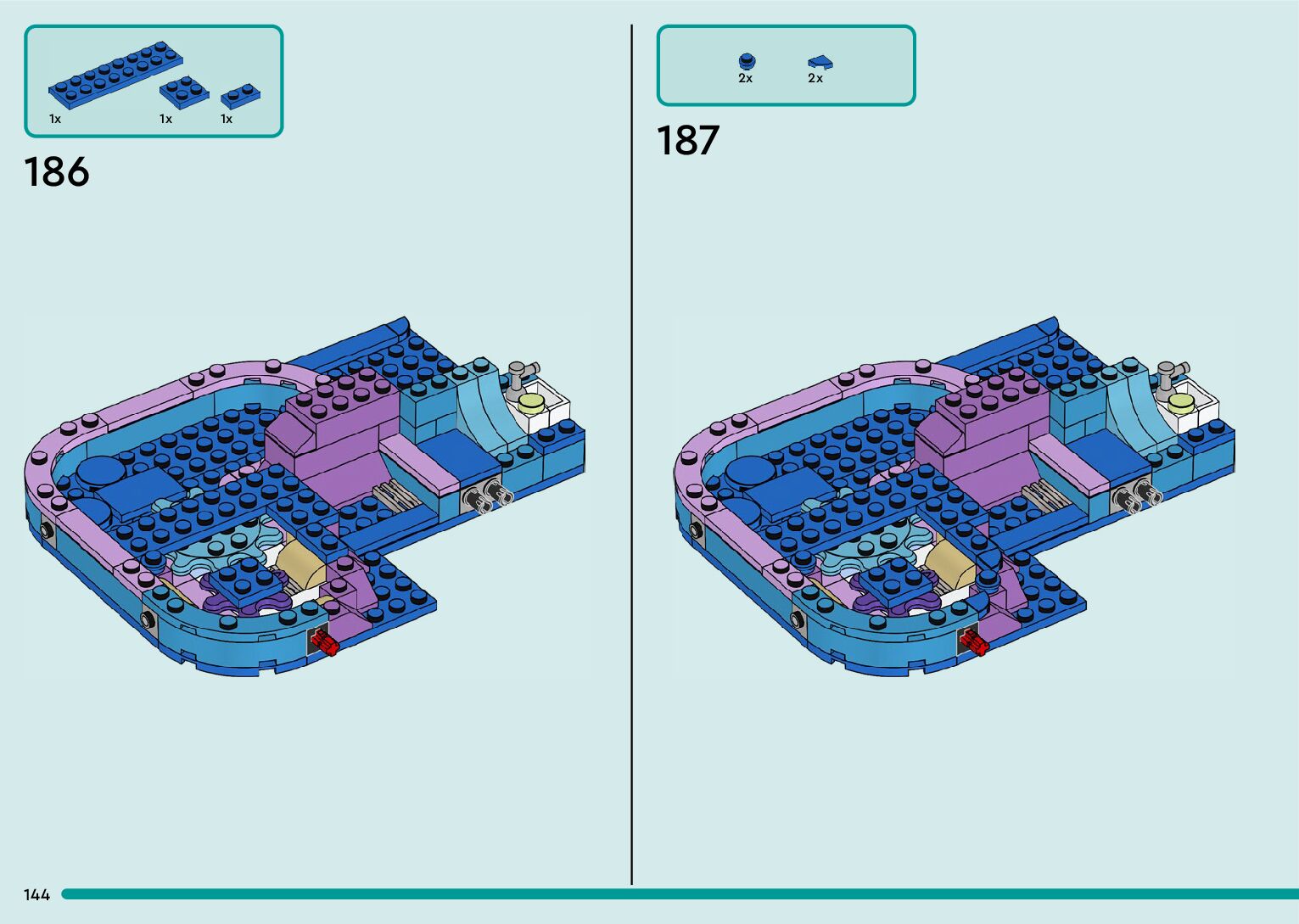 1x 1x 1x

186

2x 2x

187

144