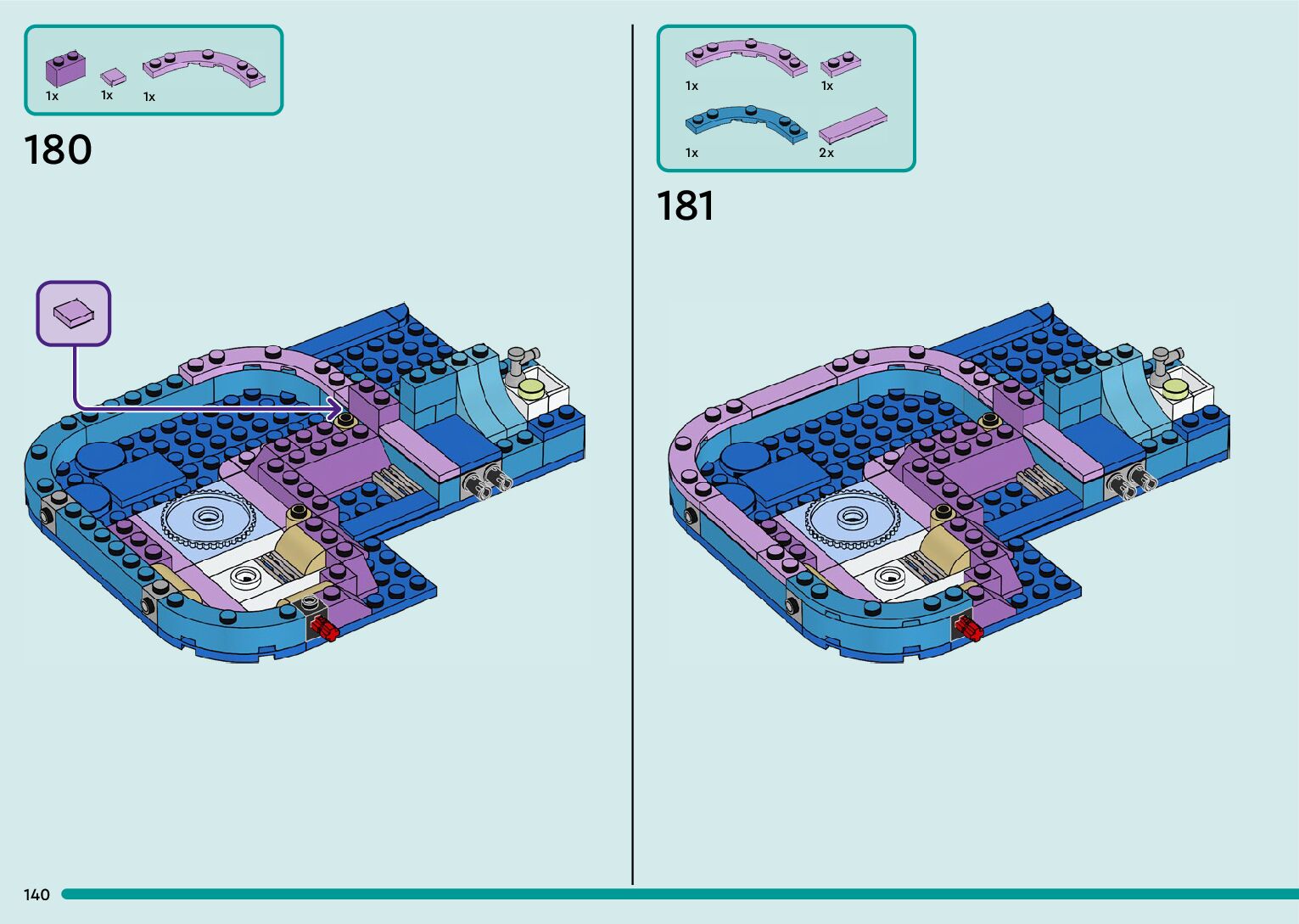 1x 1x 1x

180

1x 1x

1x 2x

181

140