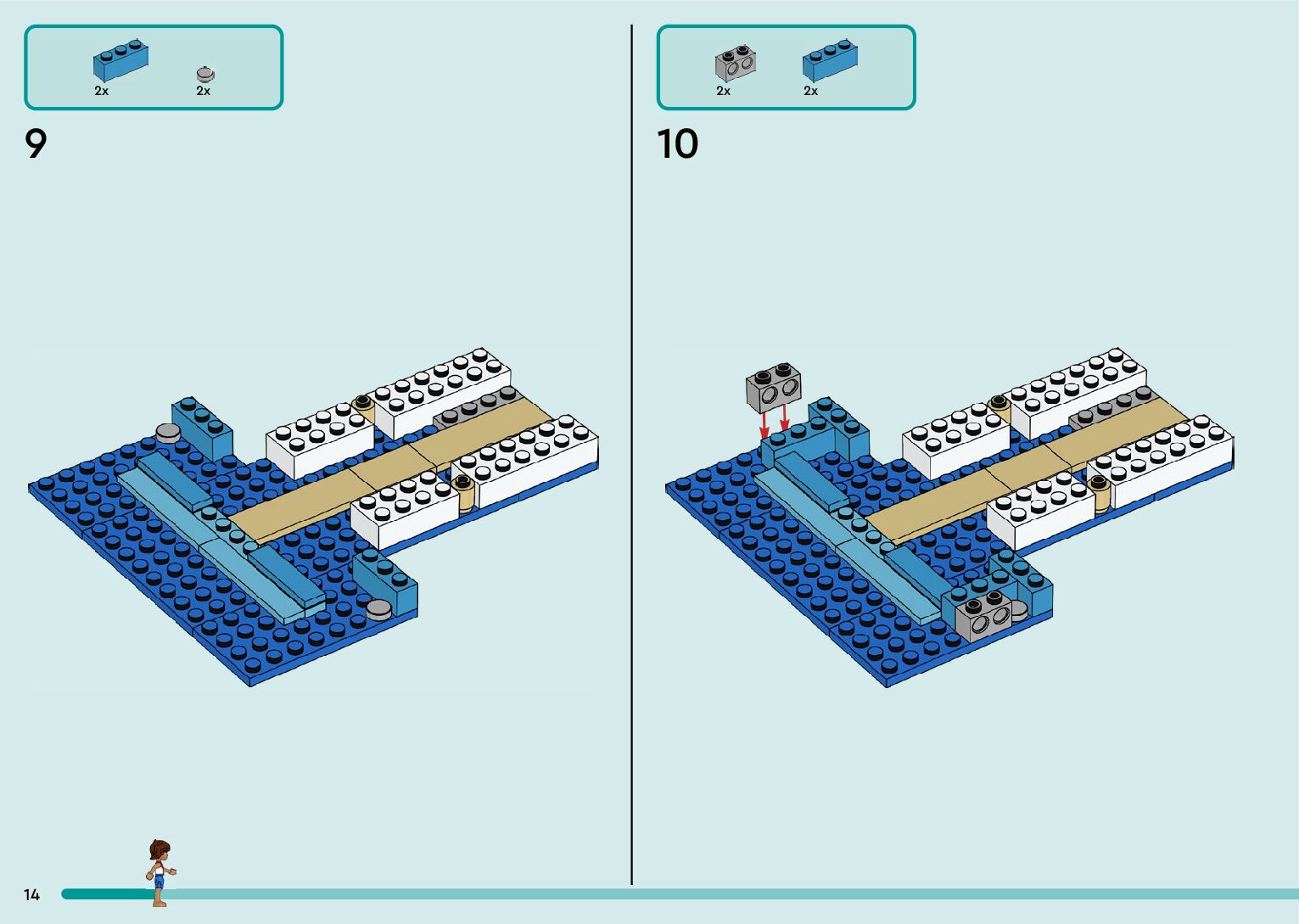 2x 2x

9

2x 2x

10

14