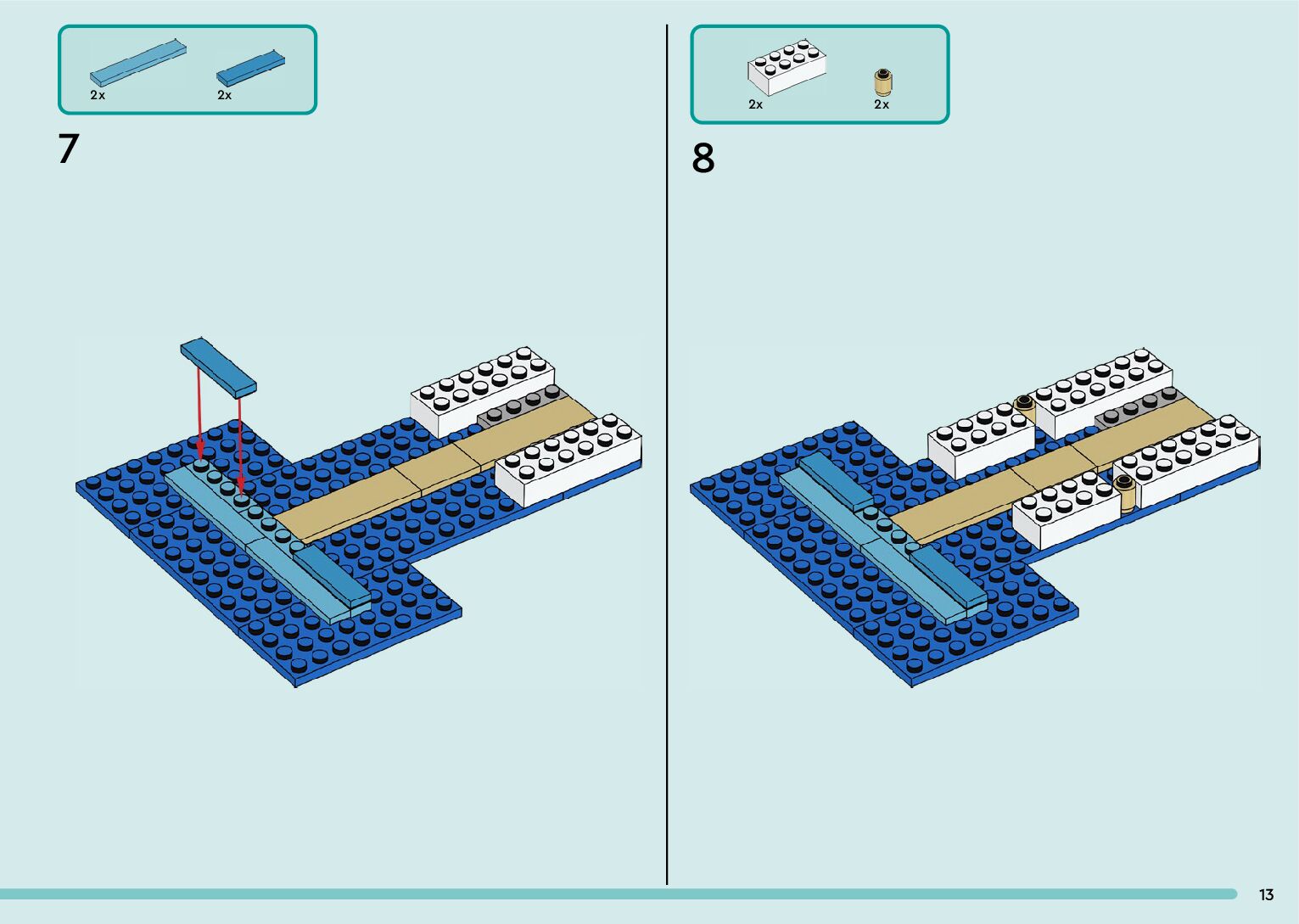 2x
2x

7

2x
2x

8

13