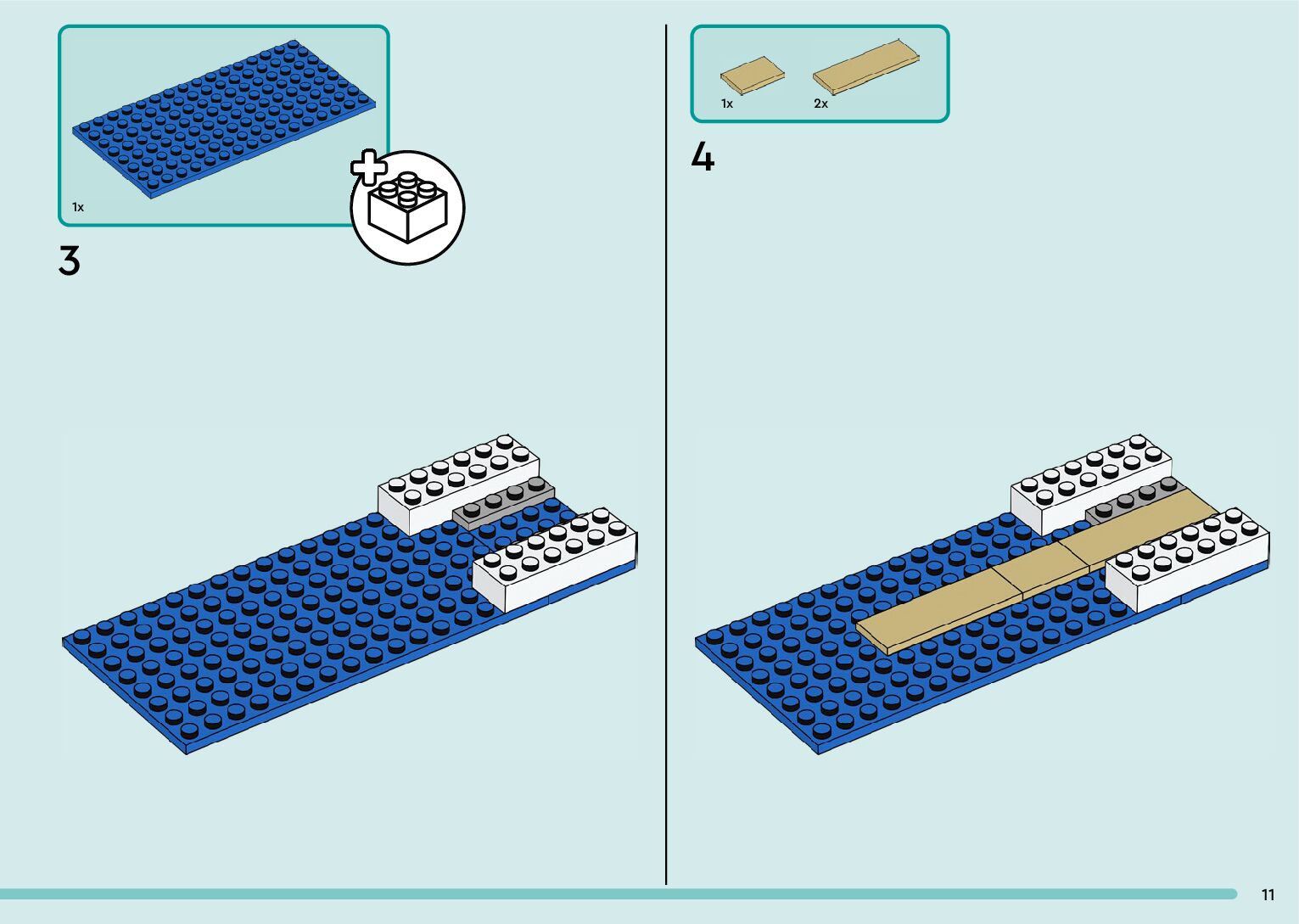 1x

3

1x 2x

4

11