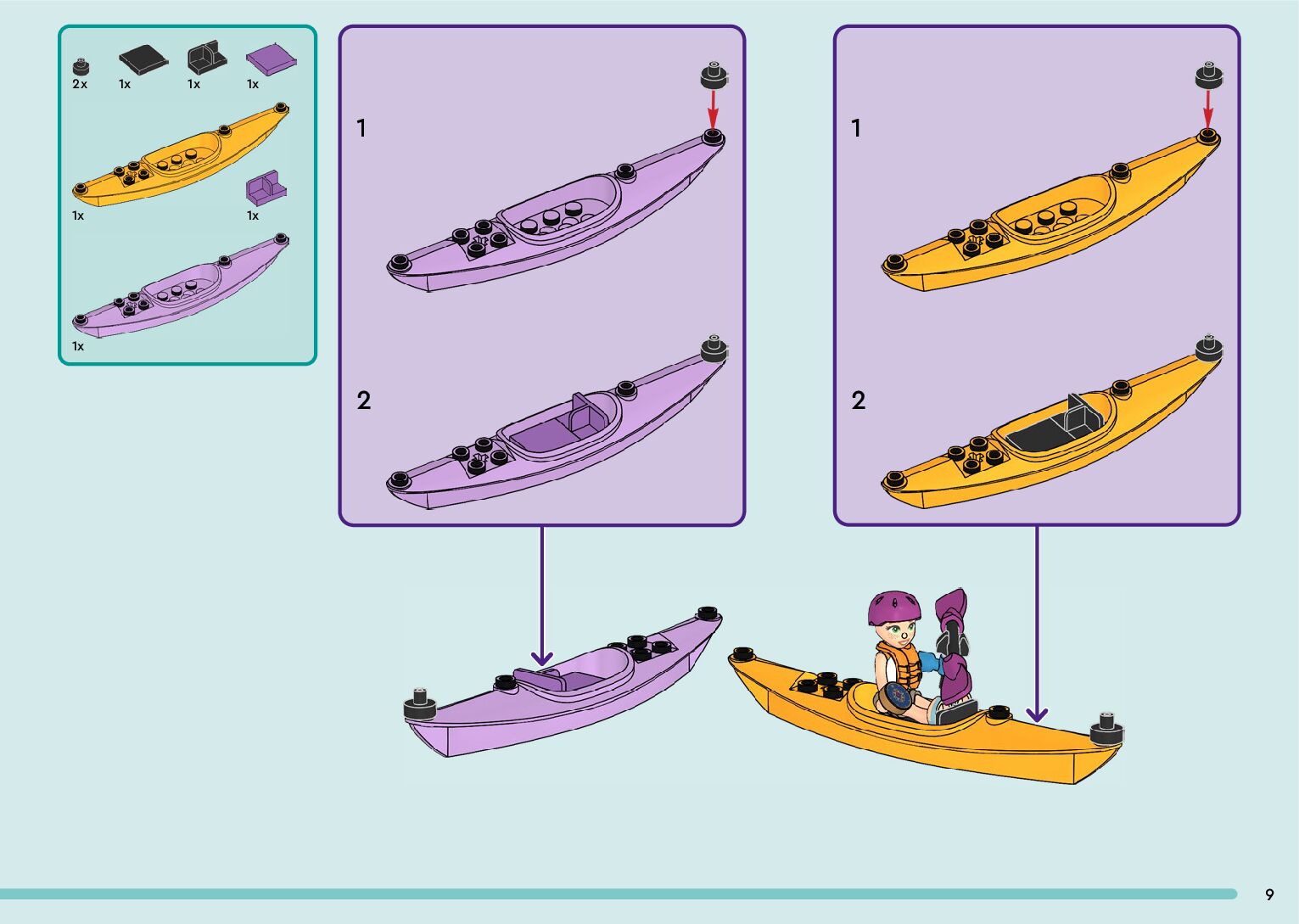 2x 1x 1x 1x

1x 1x

1x

1

2

1

2

9