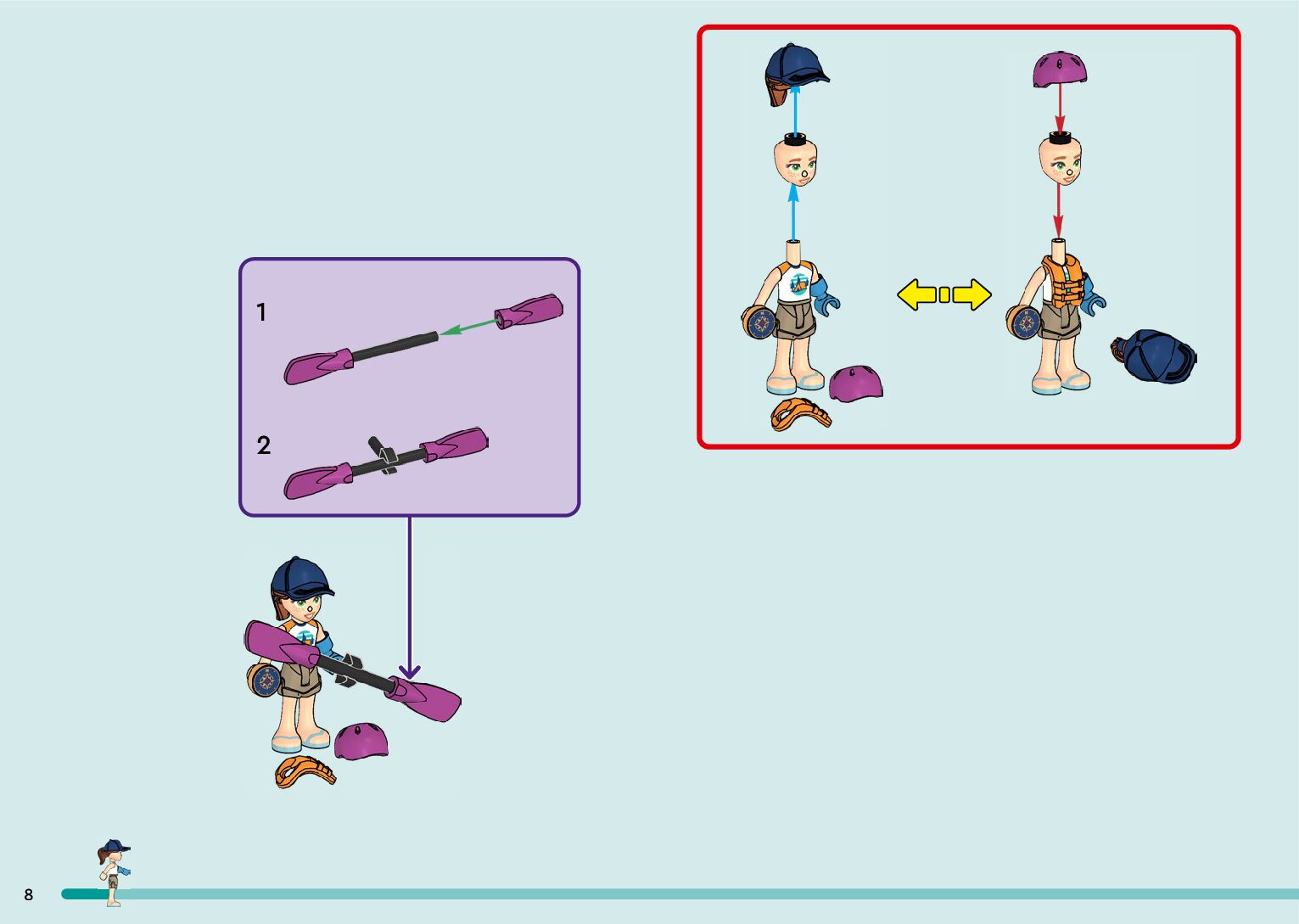 1

2

8