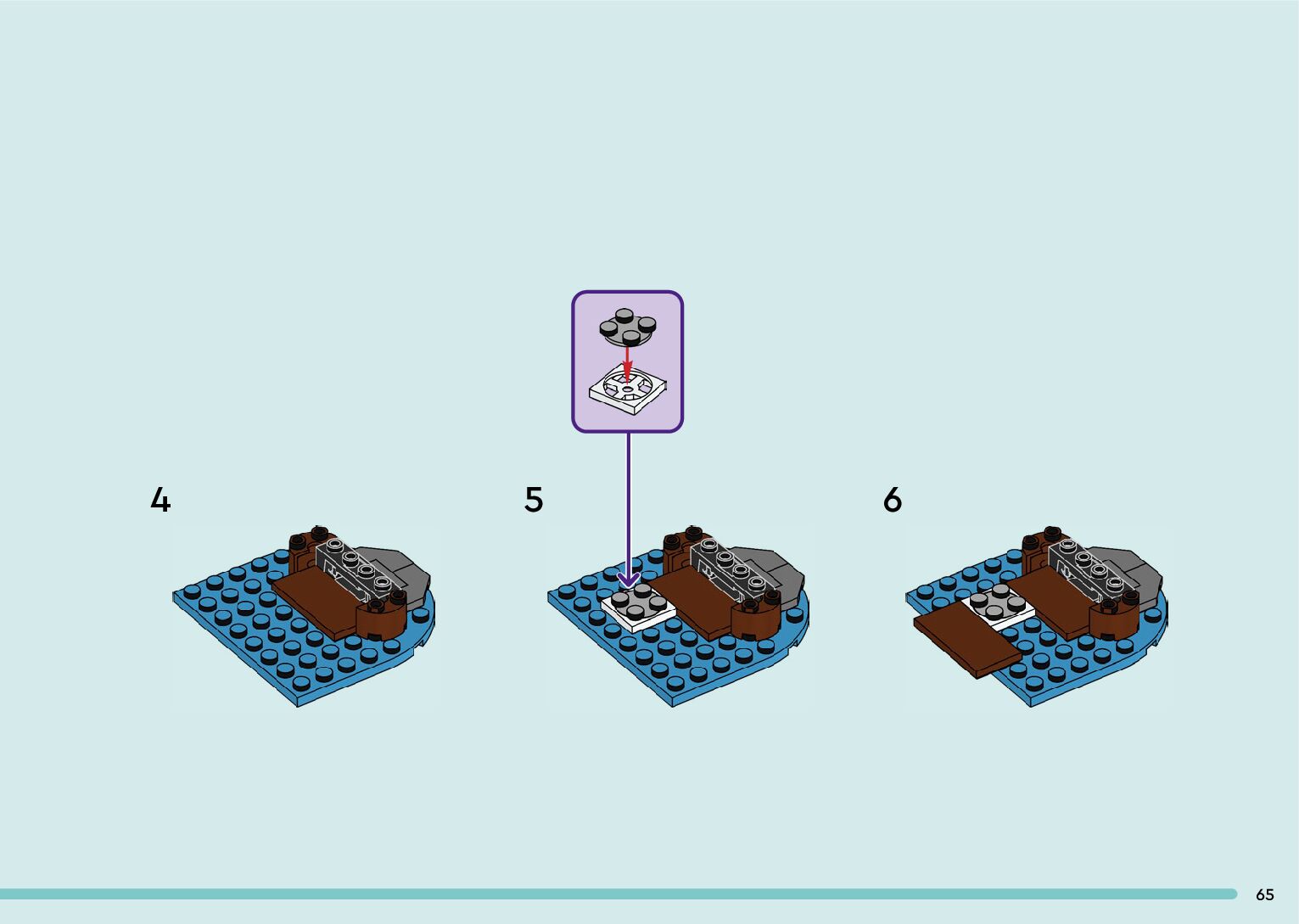 4

5

6

65