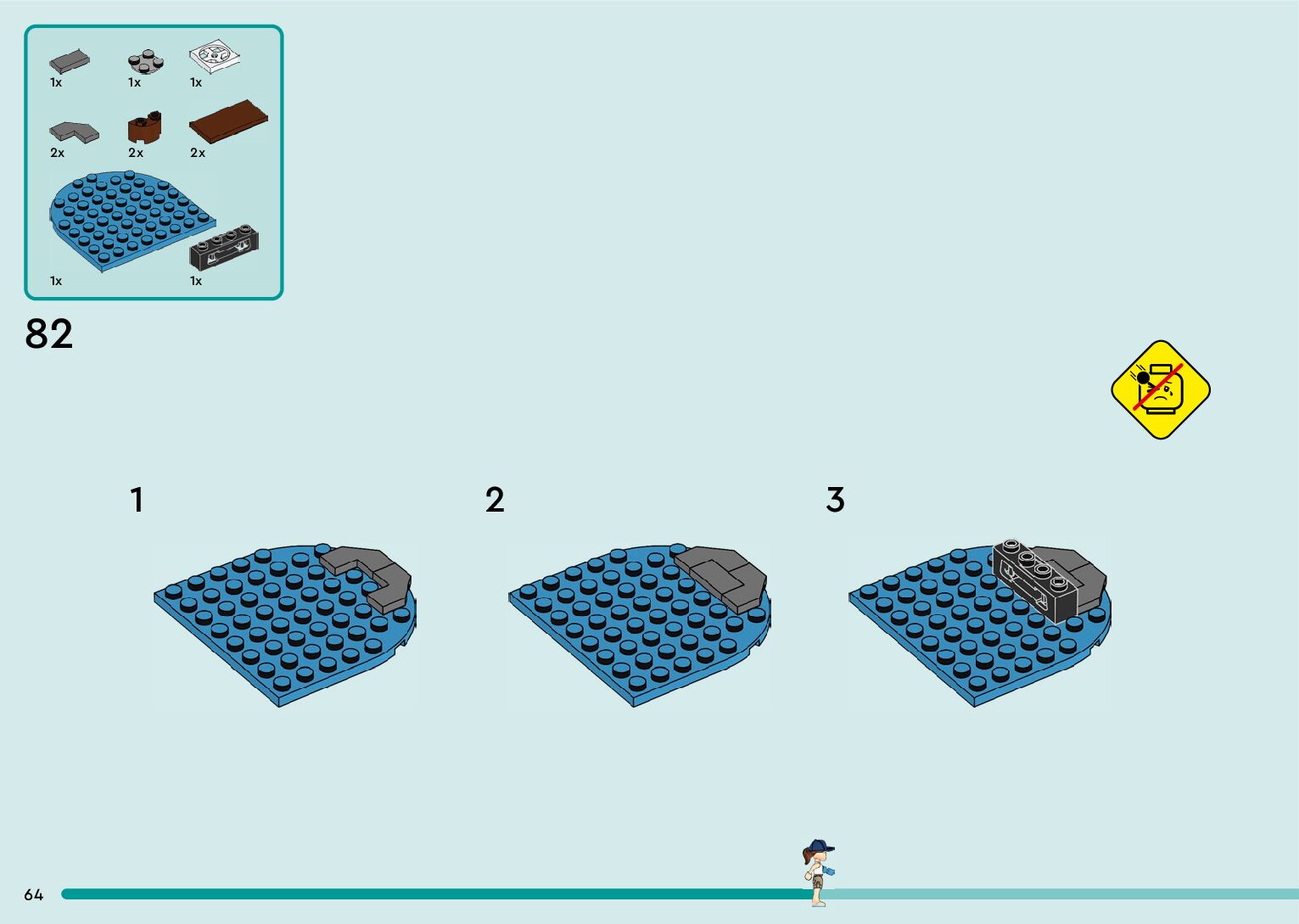 1x 1x 1x

2x 2x 2x

1x 1x

82

1

2

3

64