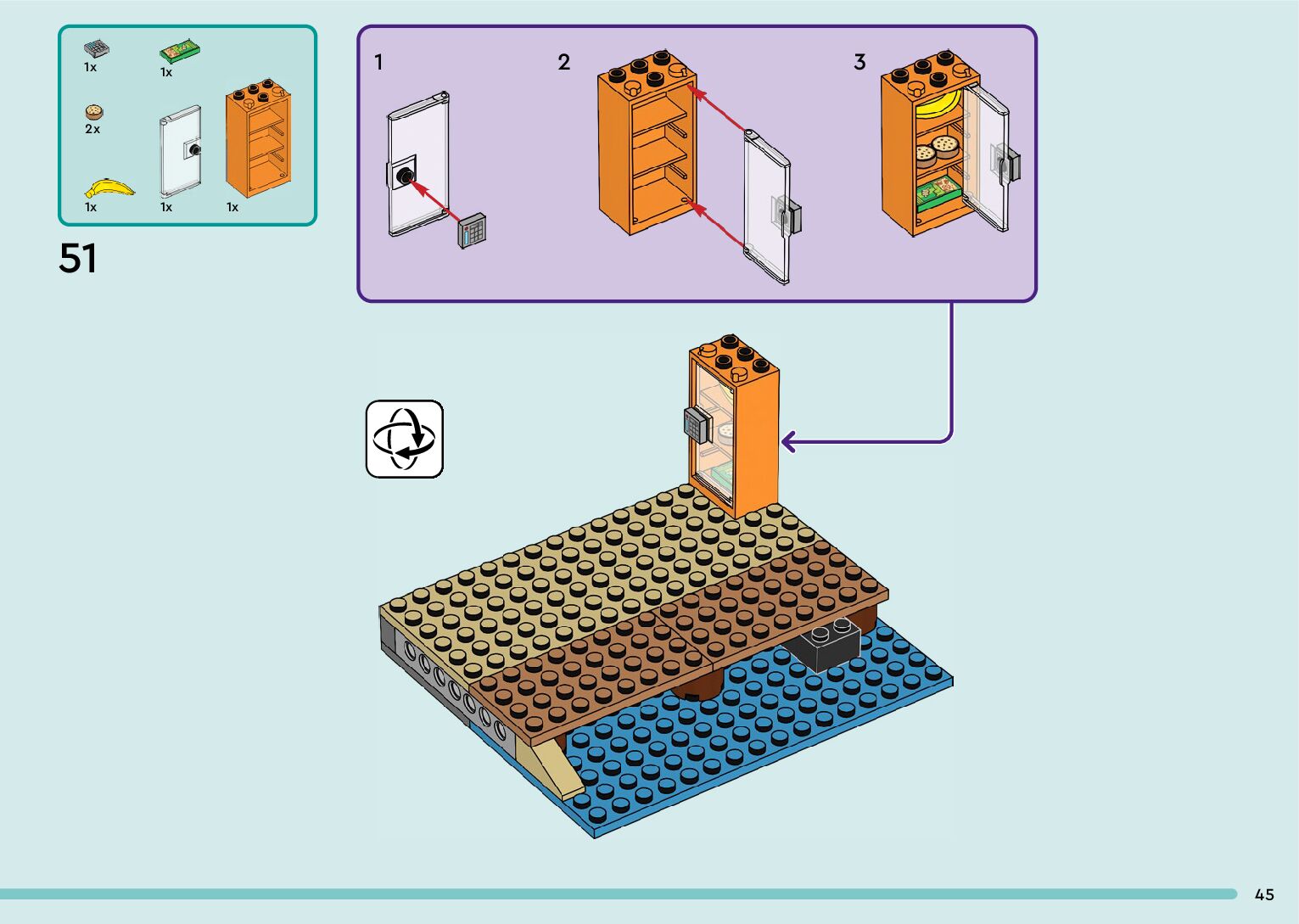 1x
1x
2x
1x
1x
1x

51

1
2
3

45