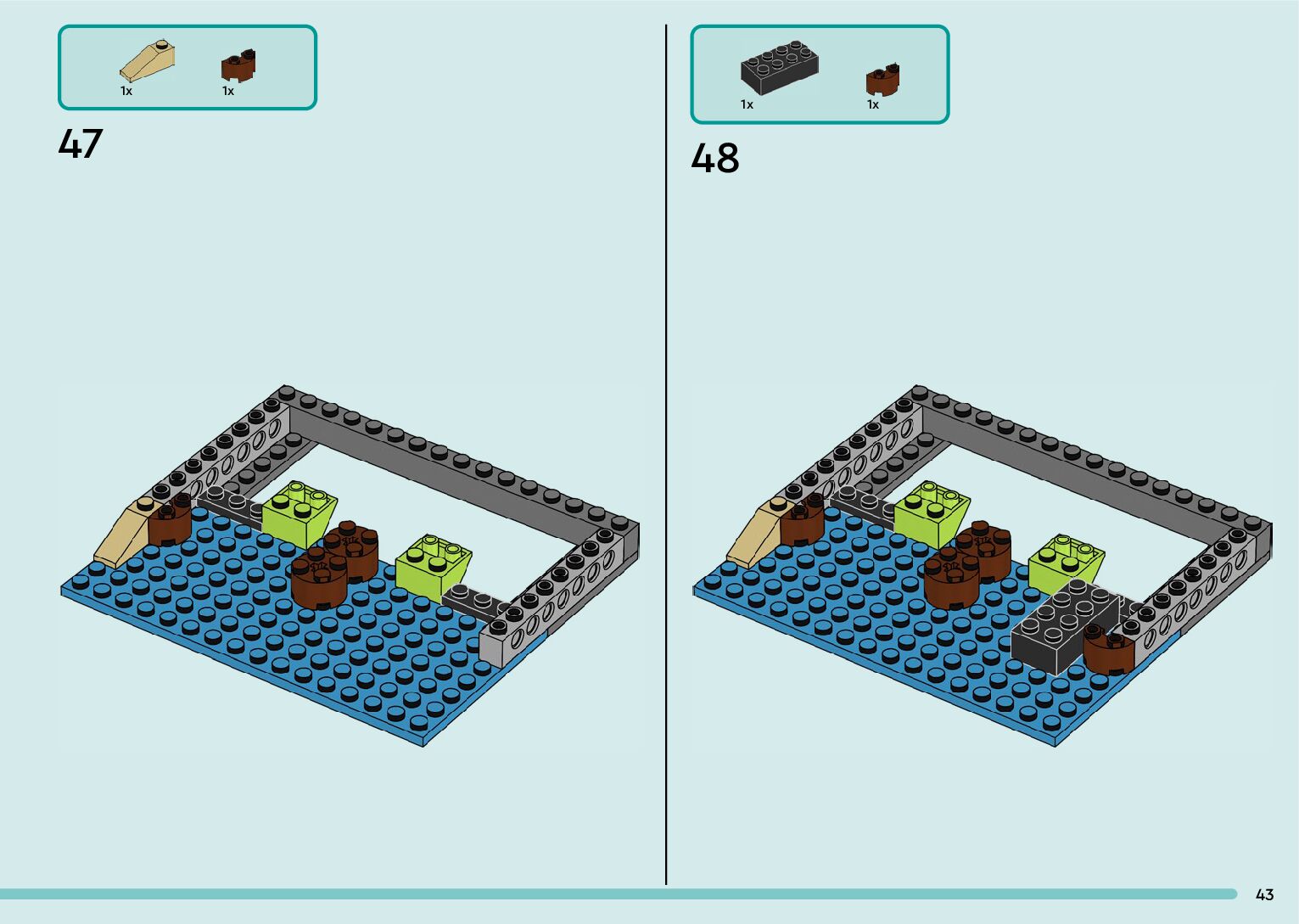 1x 1x

47

1x 1x

48

43