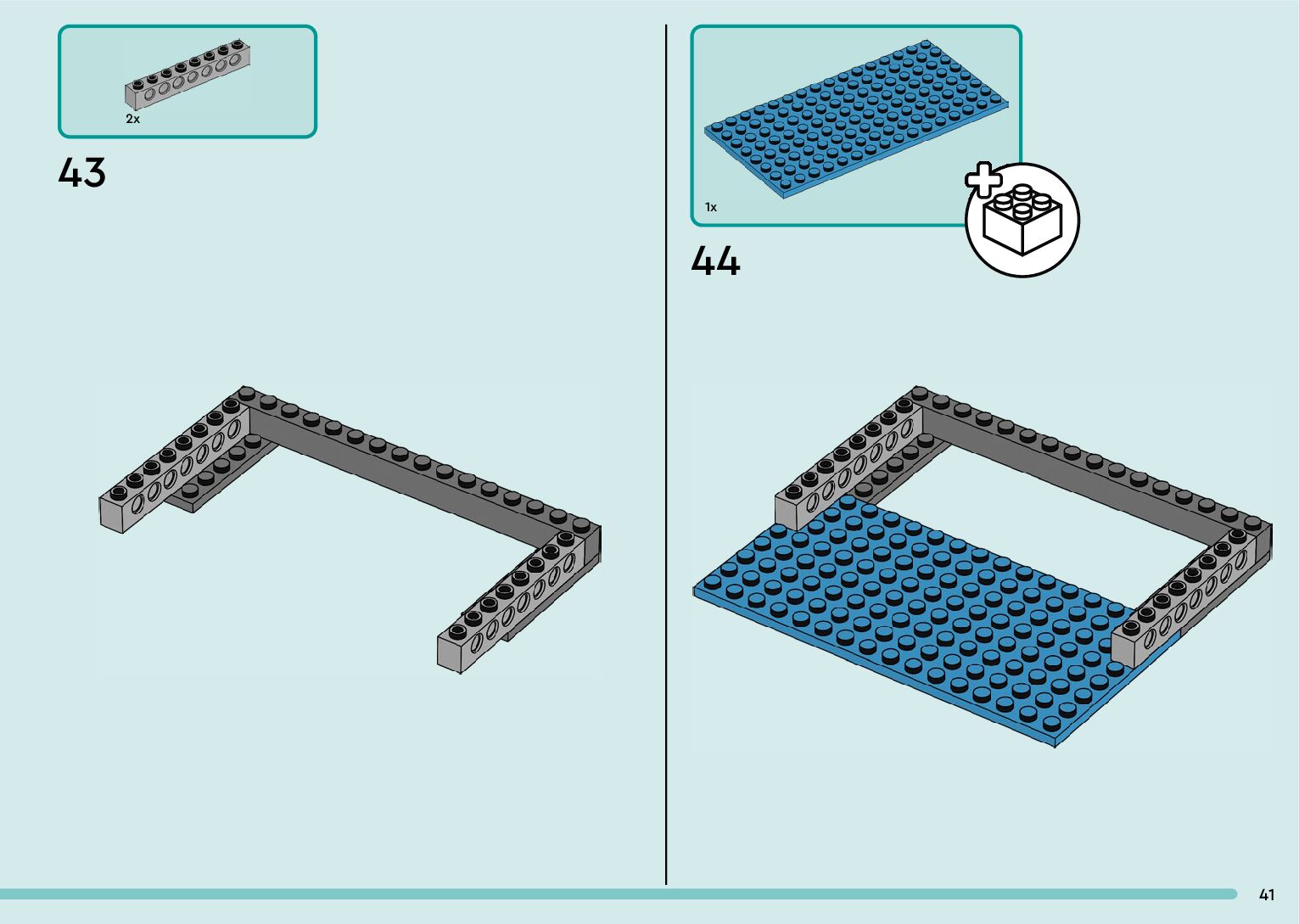 2x

43

1x

44

41