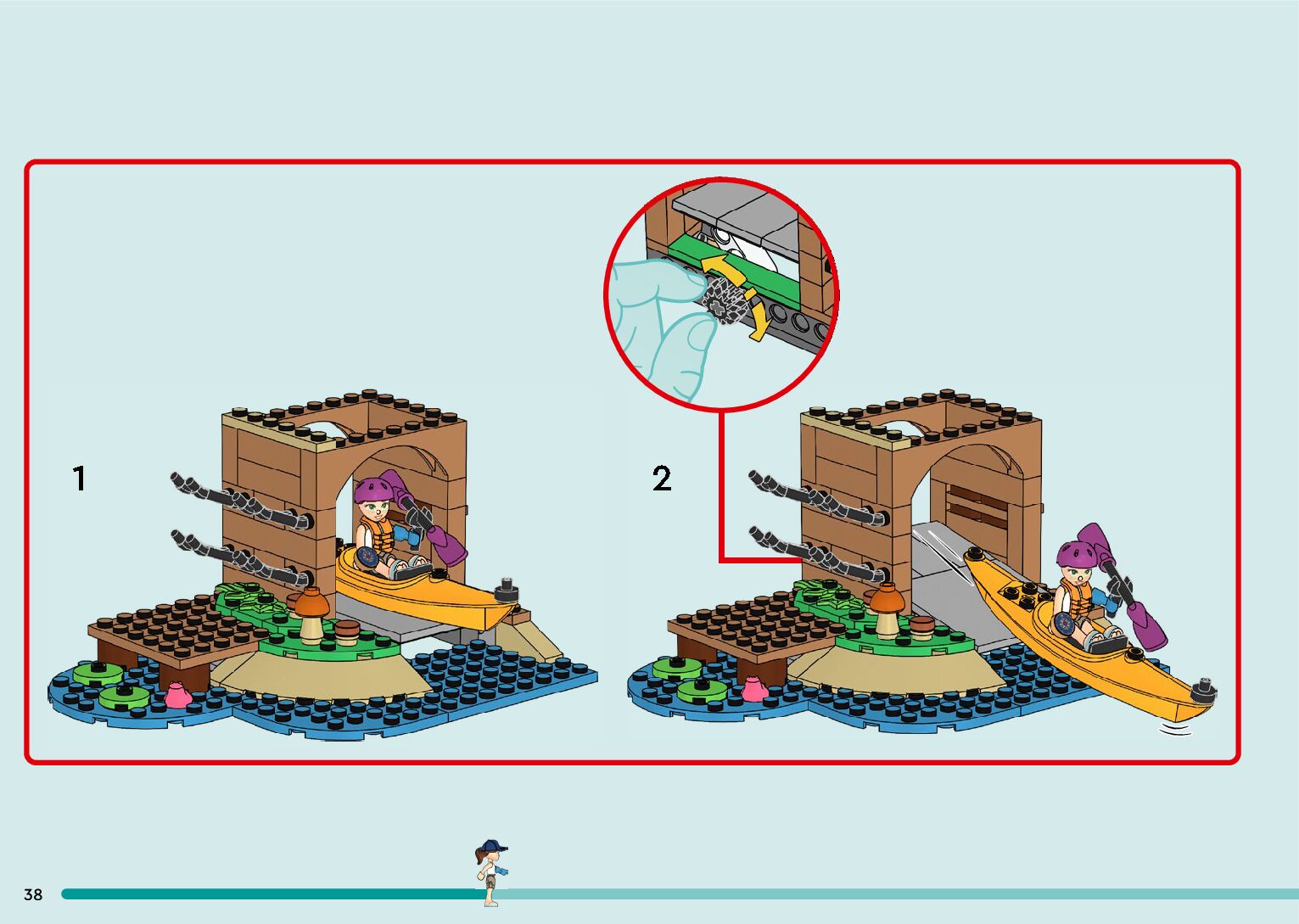 1

2

38