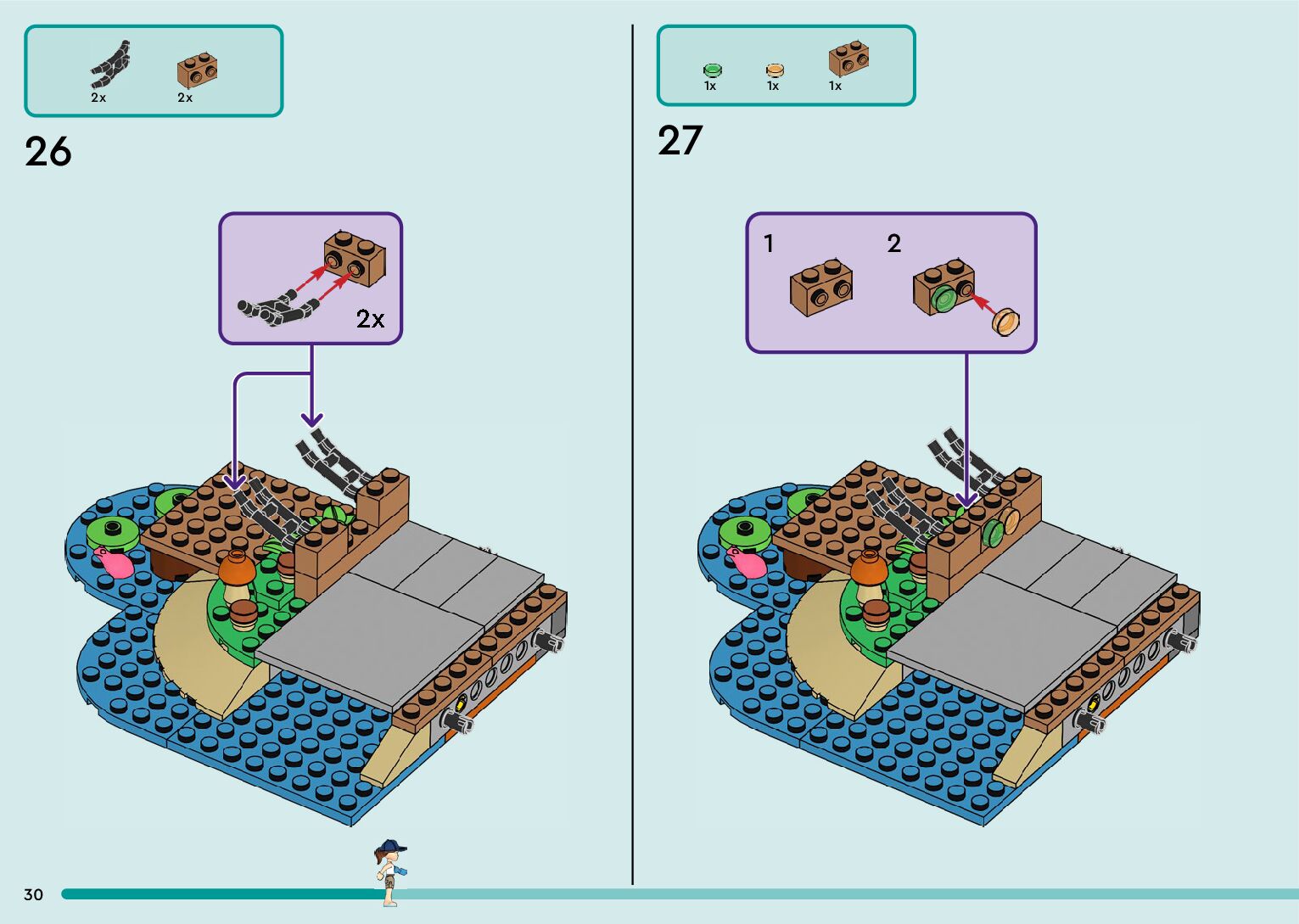 2x 2x

26

2x

1x 1x 1x

27

1 2

30