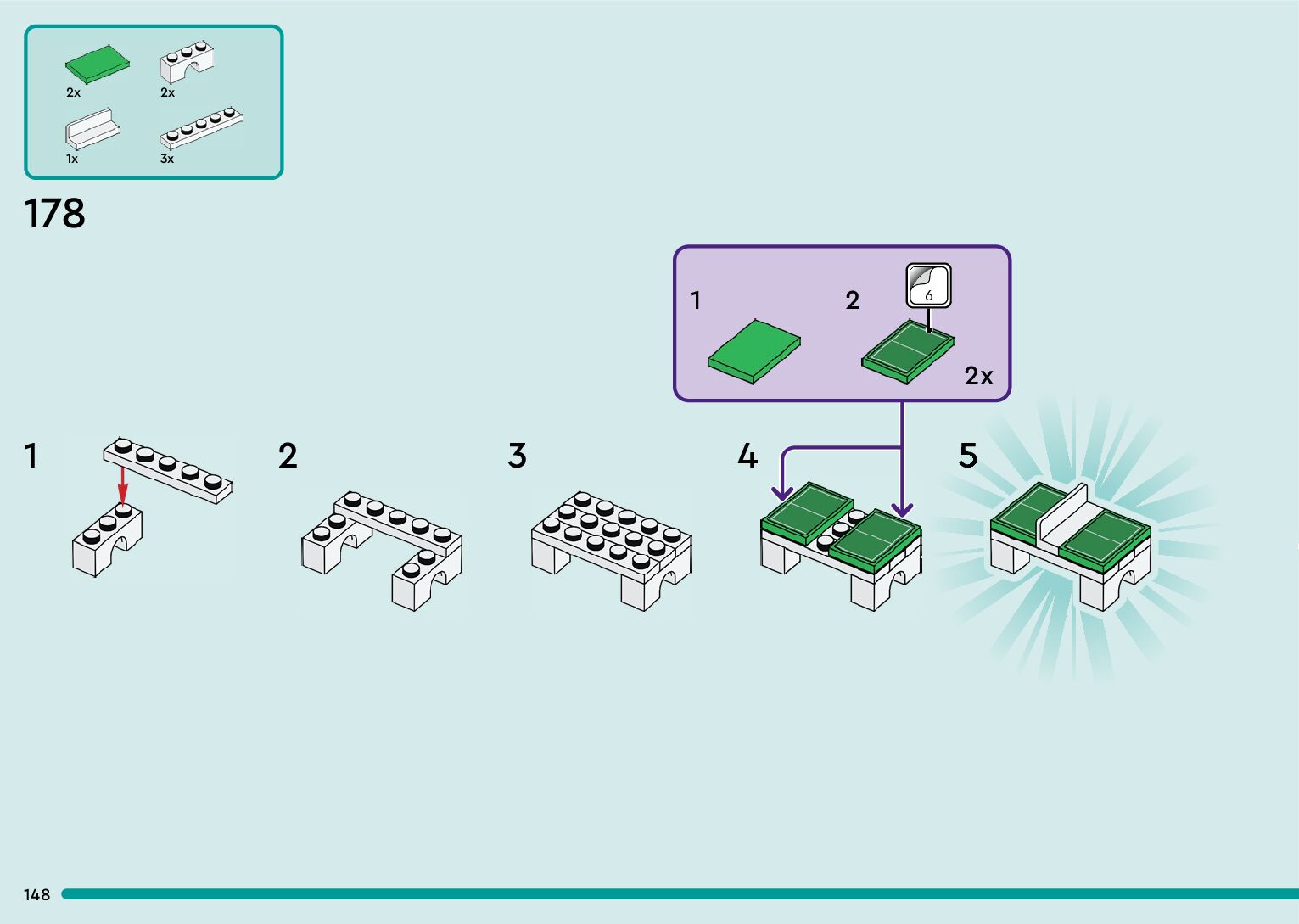 2x
2x
1x
3x

178

1
2
6
2x

1
2
3
4
5

148