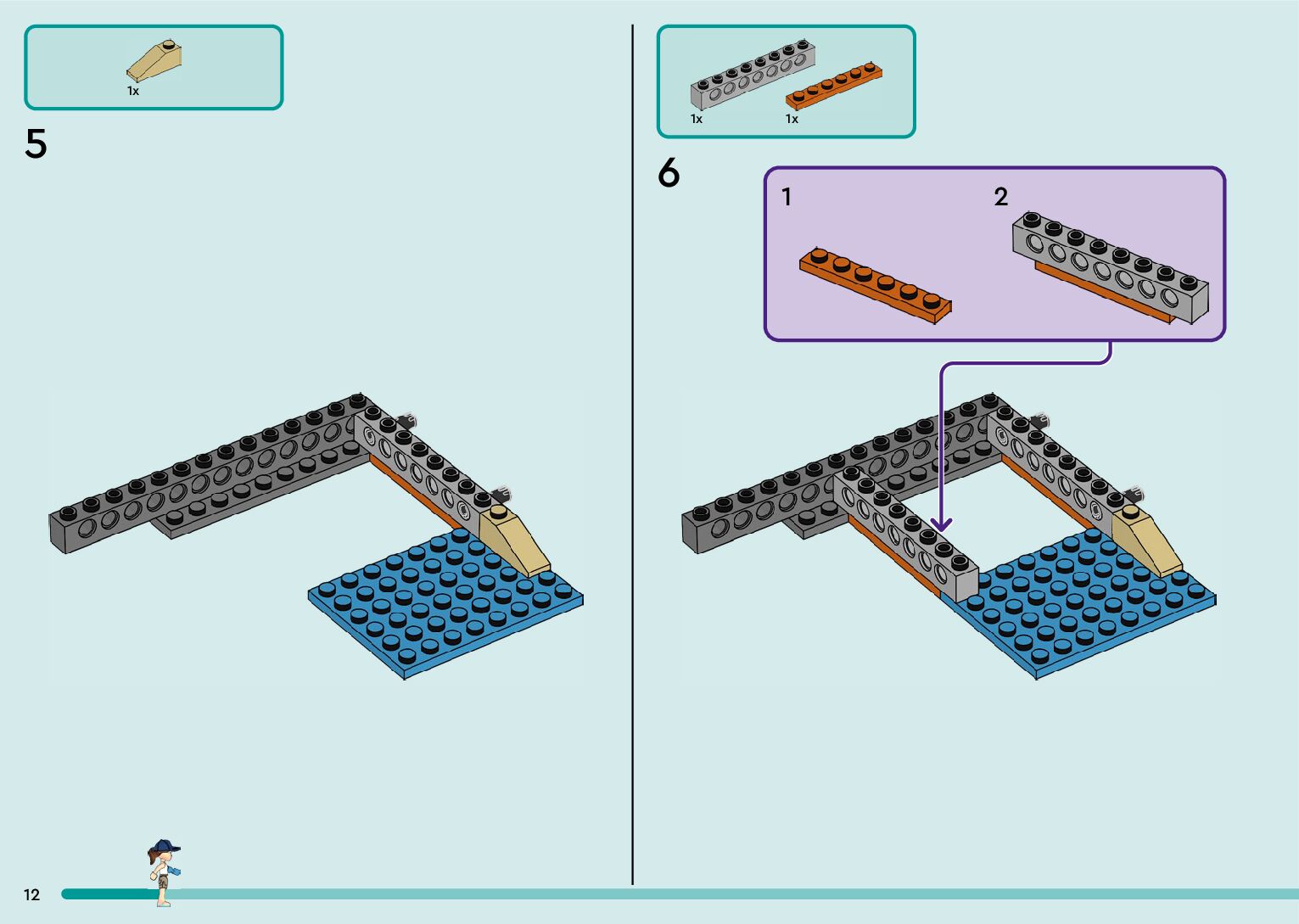 1x

5

1x 1x

6

1

2

12