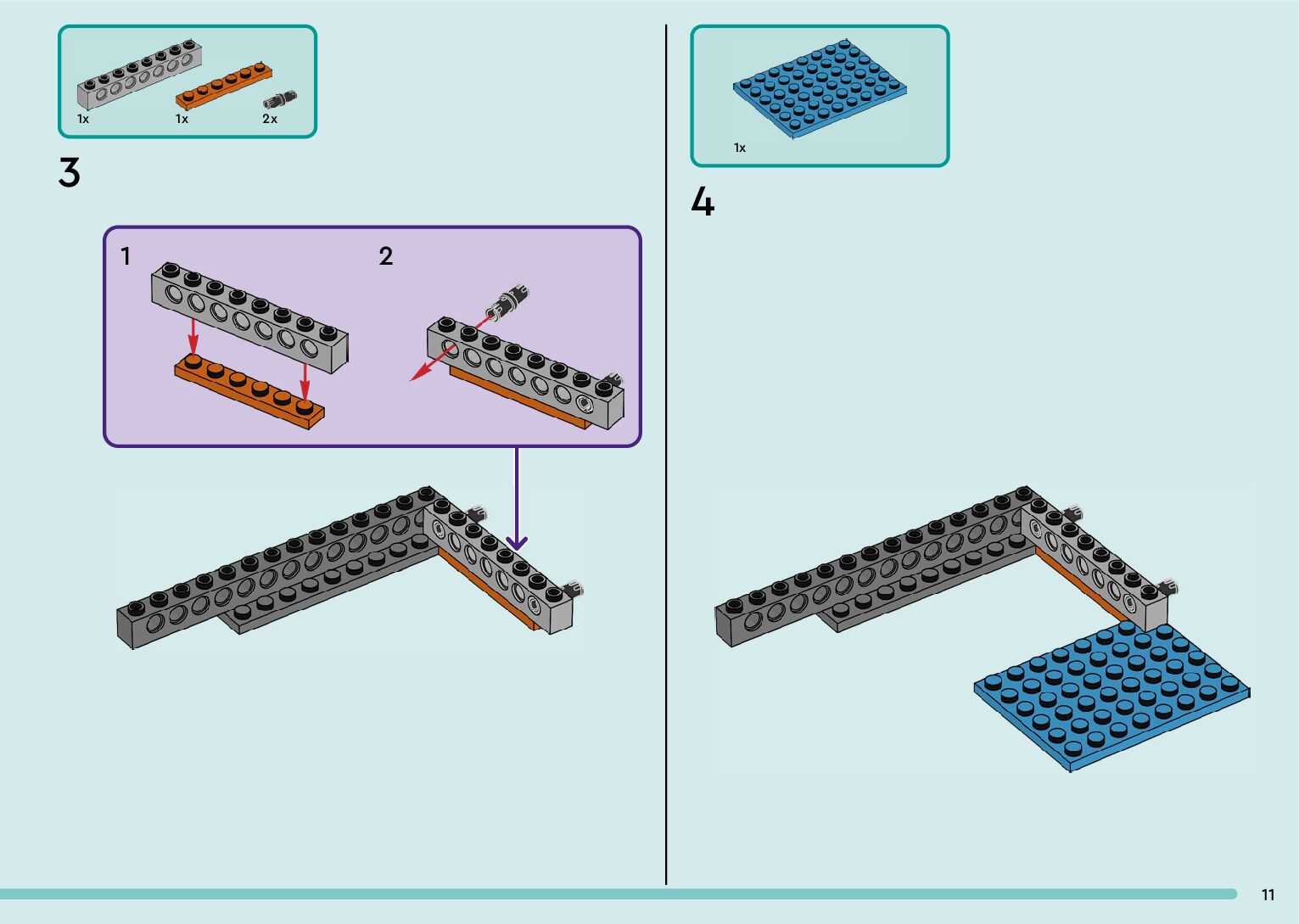 1x
1x
2x

3

1

2

1x

4

11