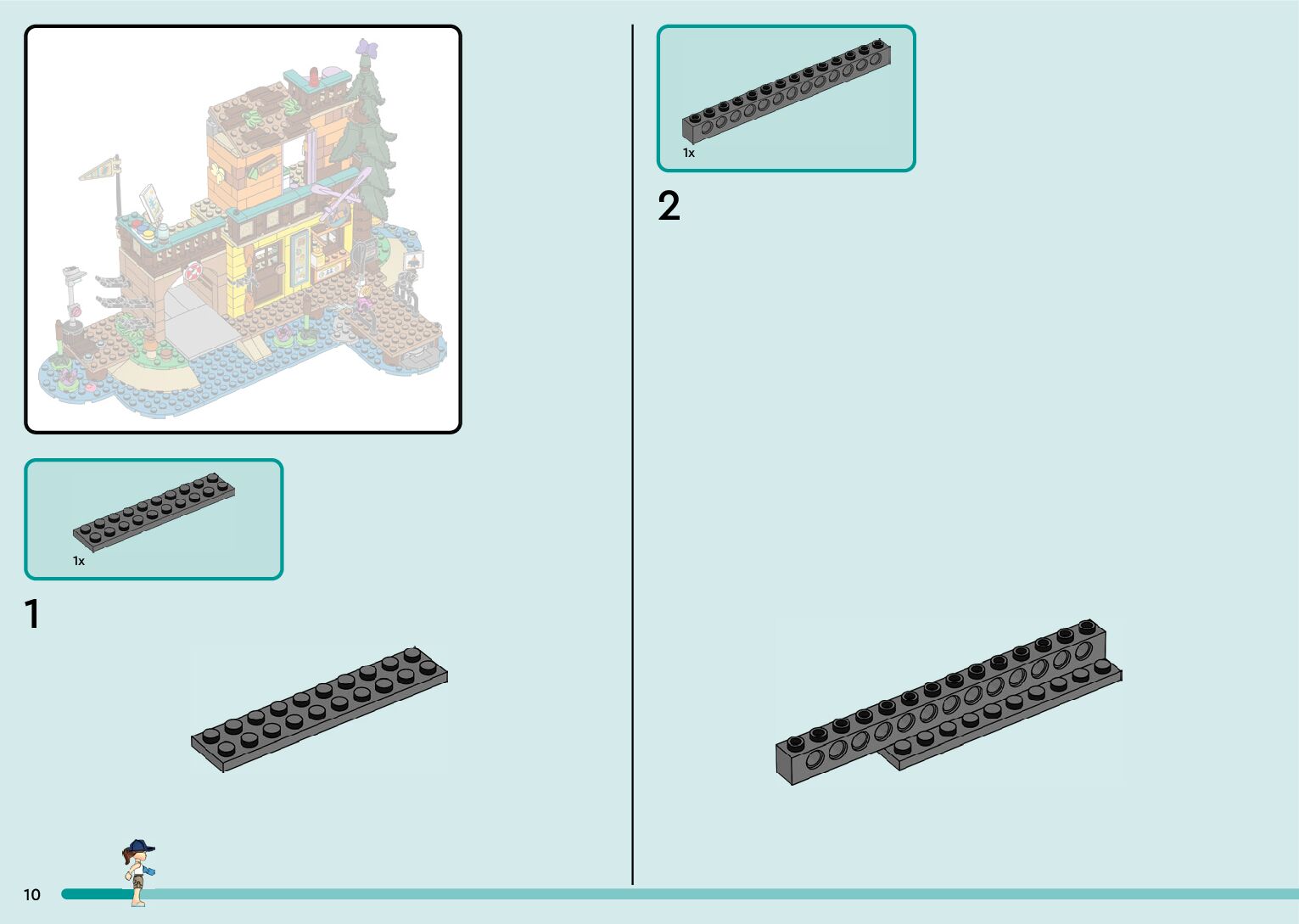 1x

1

1x

2

10