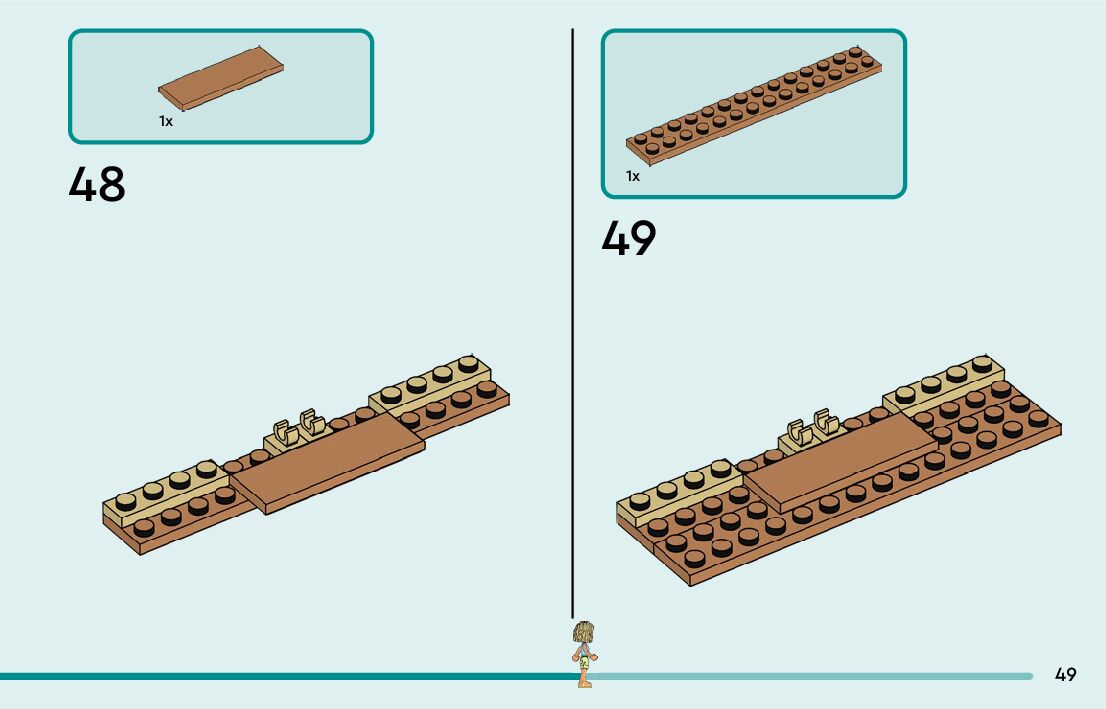 1x

48

1x

49

49