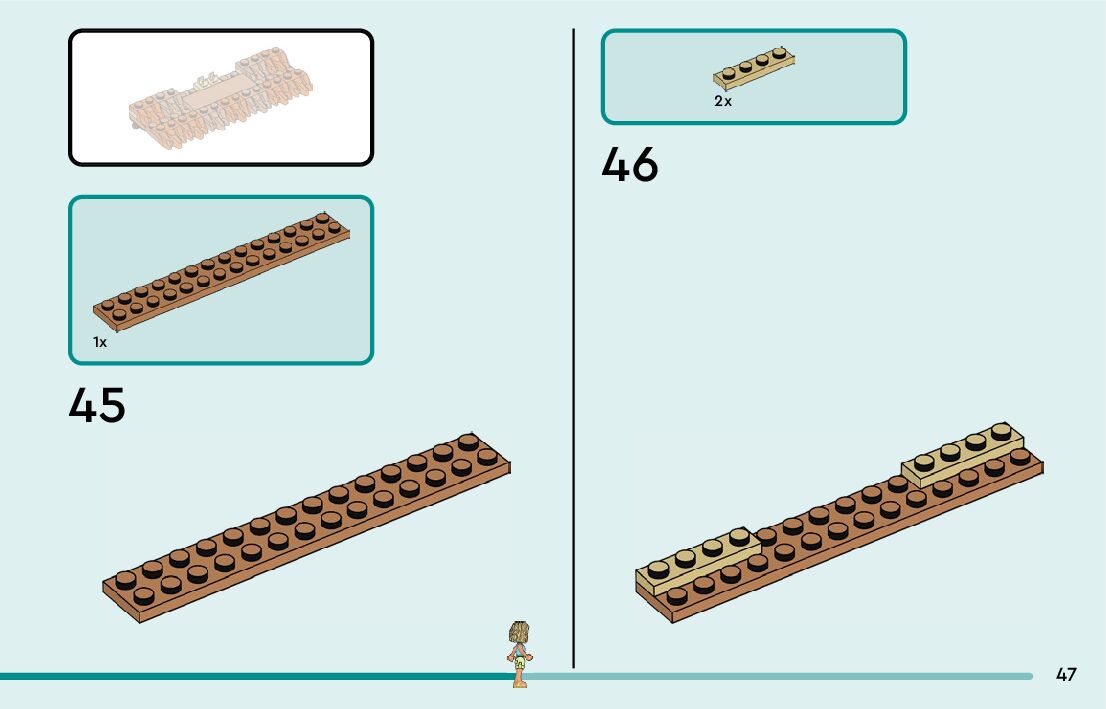 1x

45

2x

46

47