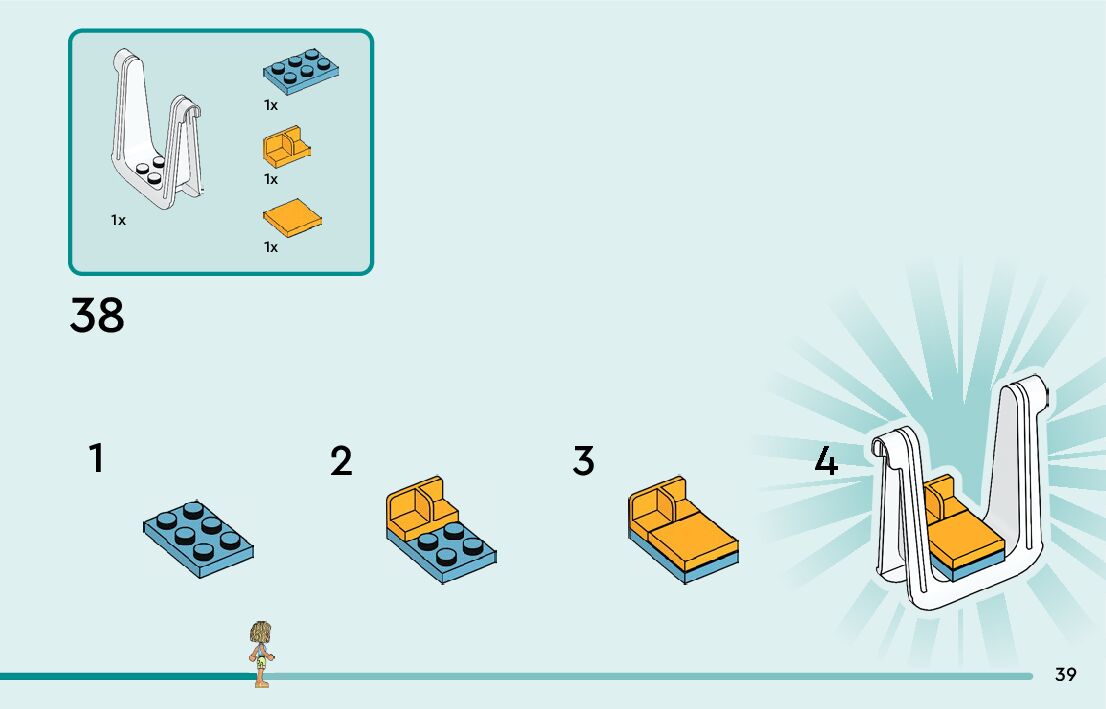 1x

1x

1x

1x

38

1

2

3

4

39