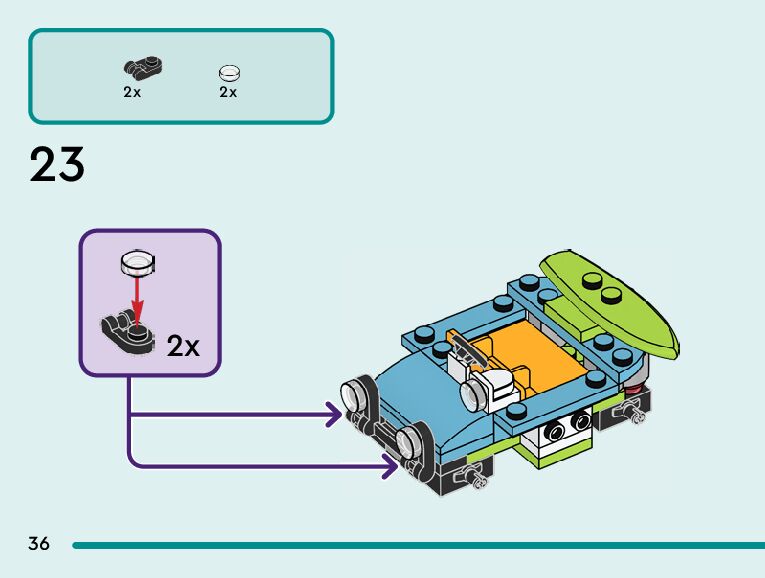 2x
2x

23

2x

36