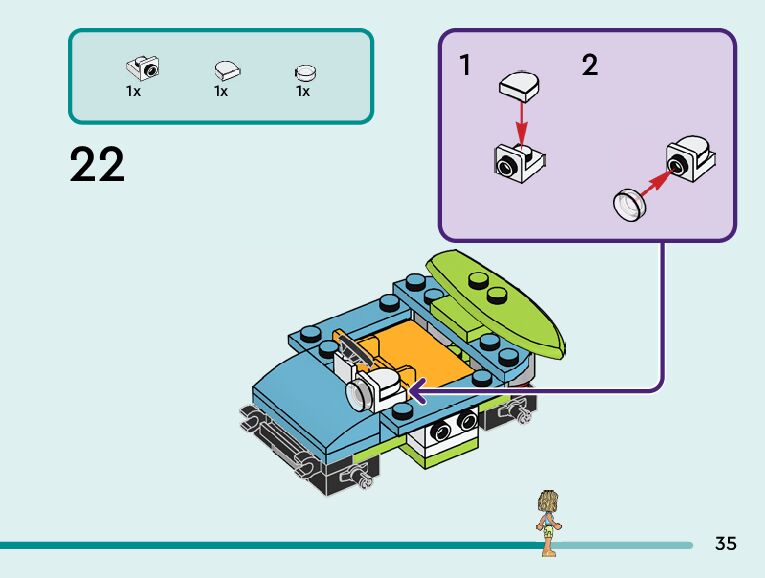 1x 1x 1x

22

1 2

35