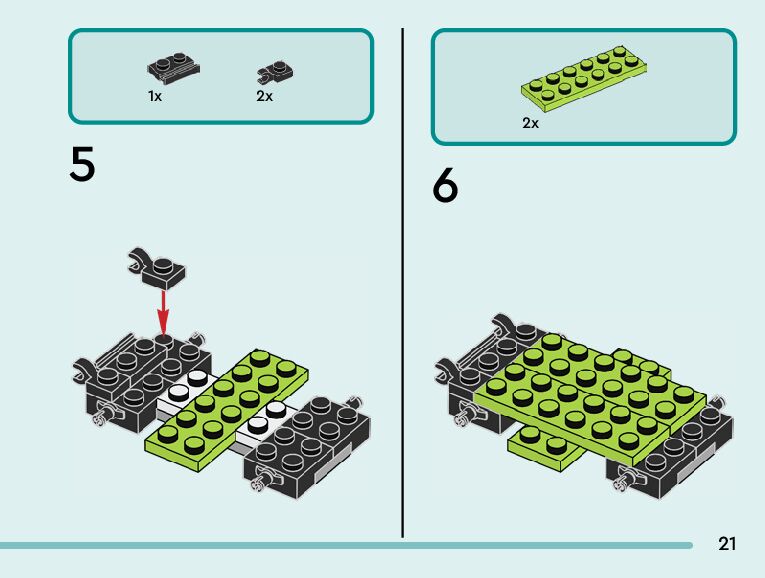 1x 2x

5

2x

6

21