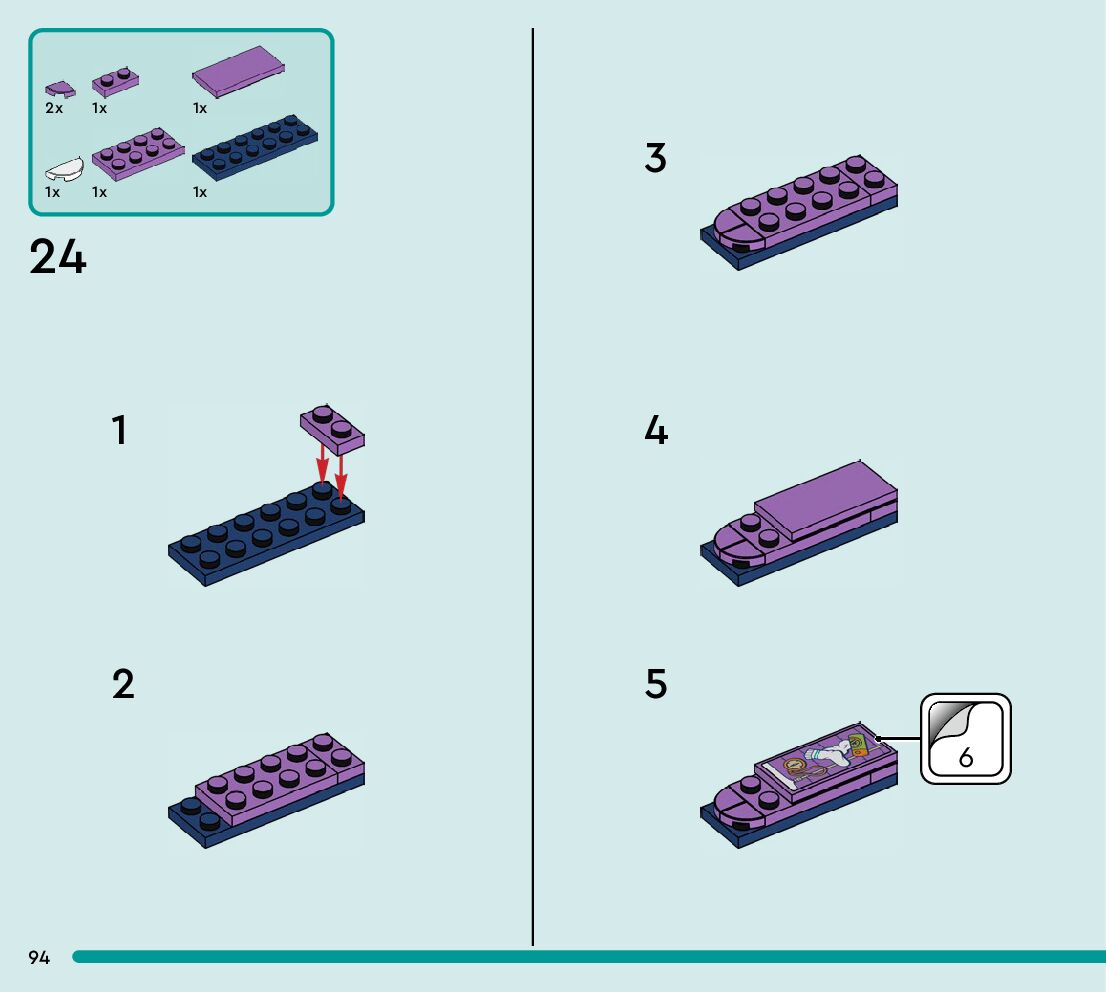 2x 1x 1x
1x 1x 1x

24

1

2

3

4

5

6

94