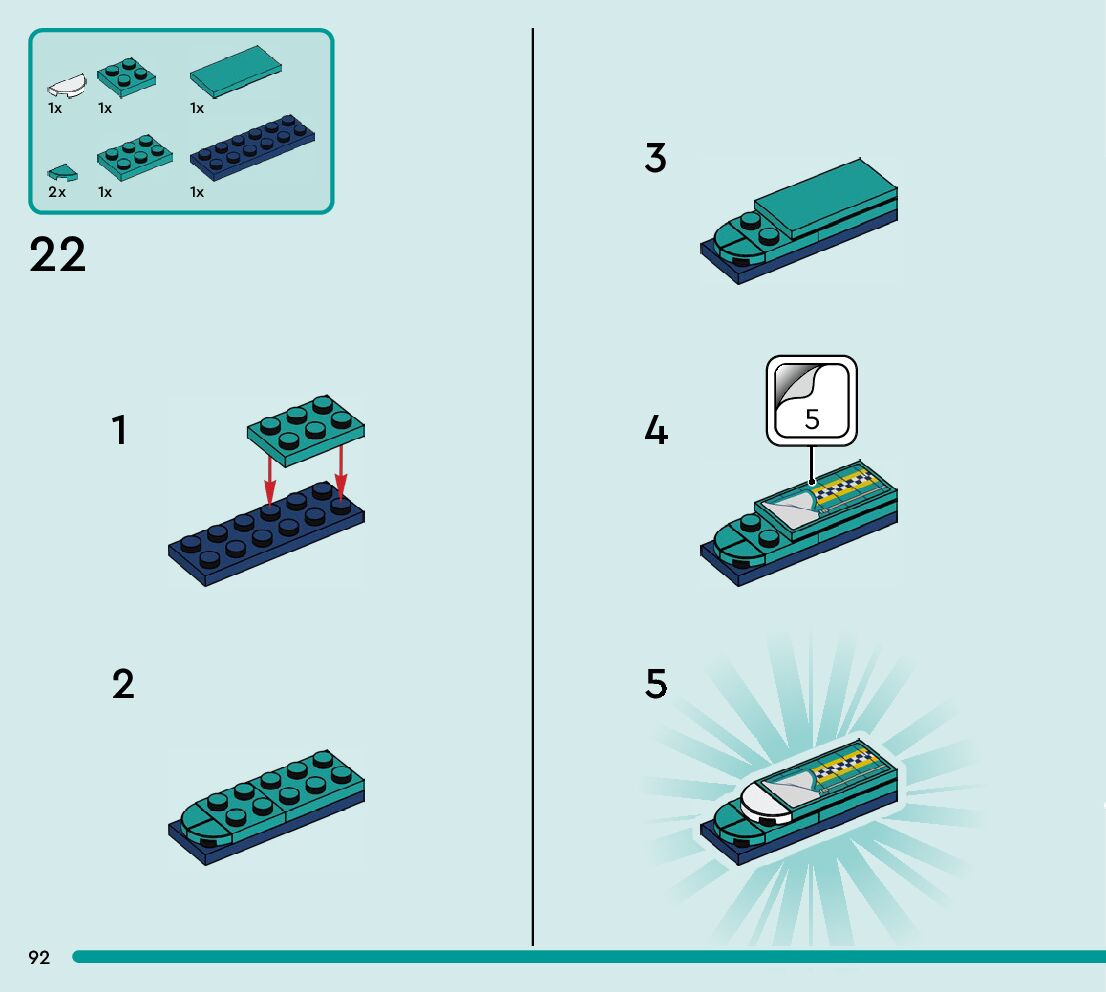 1x 1x 1x
2x 1x 1x

22

1

2

3

4

5

5

92