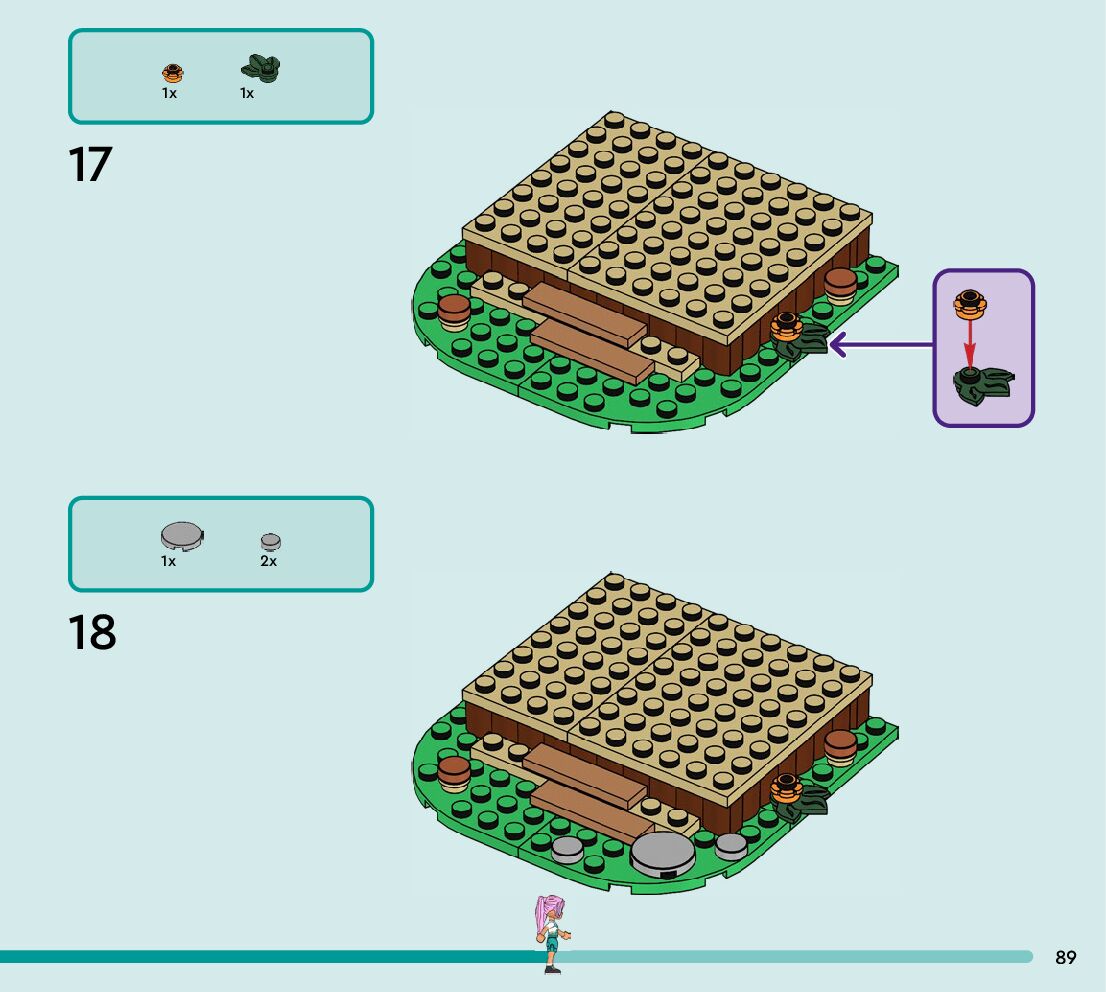 1x 1x

17

1x 2x

18

89