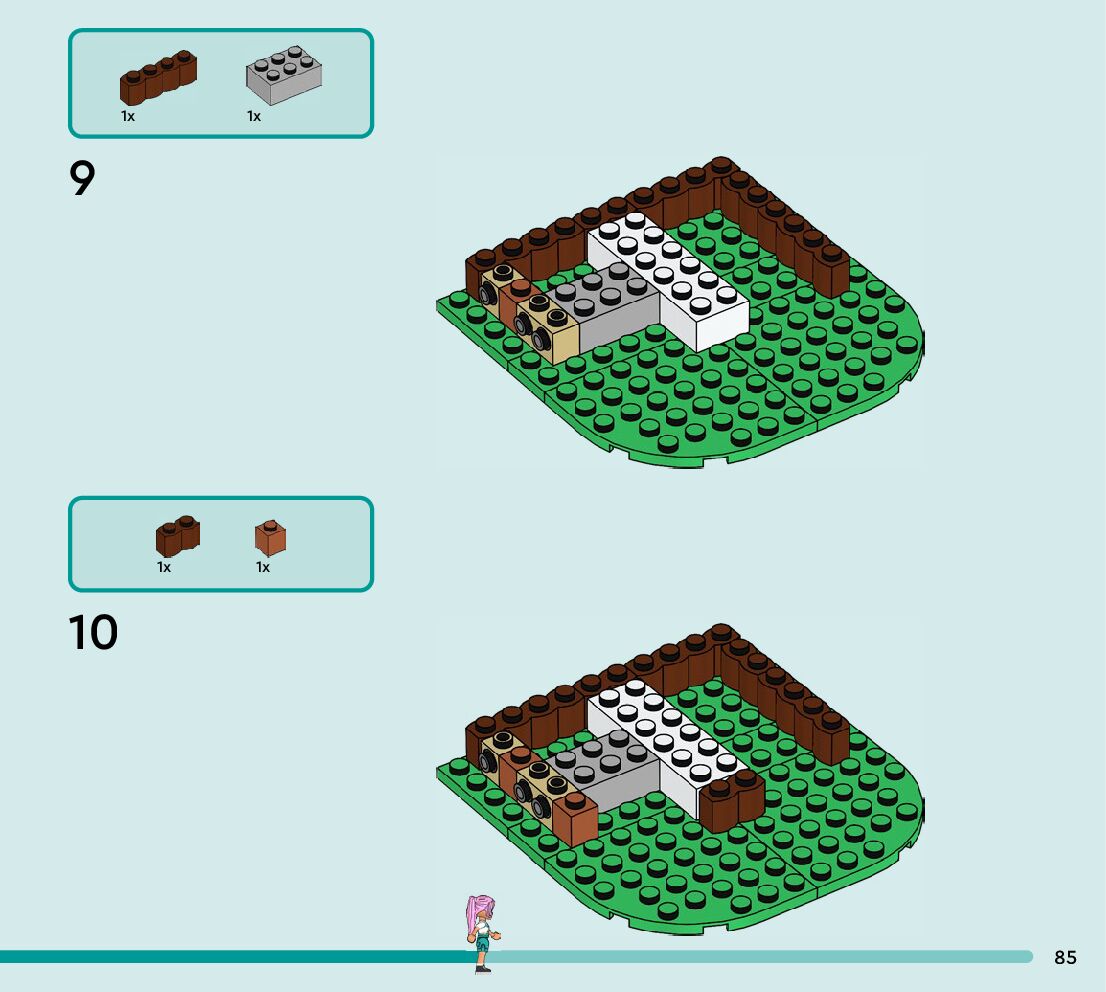 1x 1x

9

1x 1x

10

85