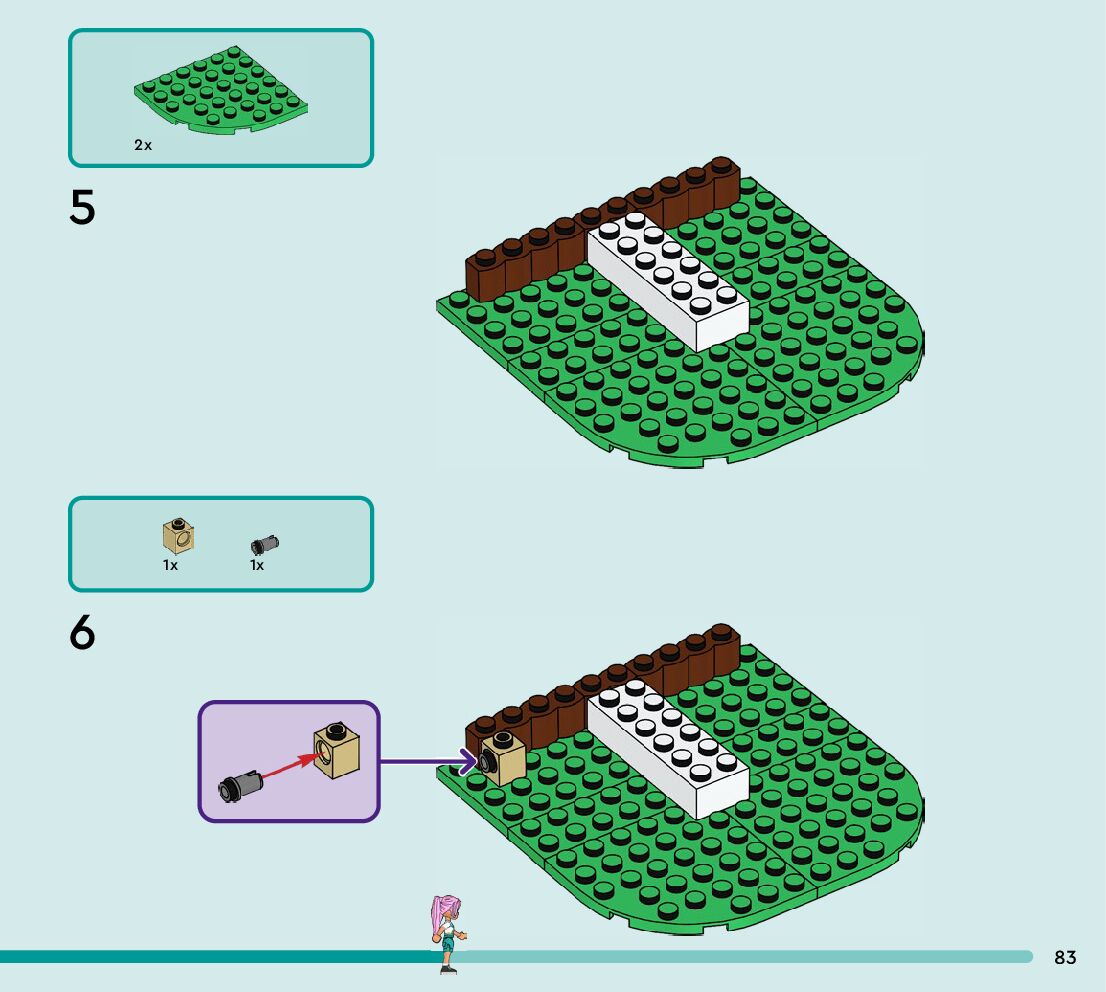 2x

5

1x 1x

6

83