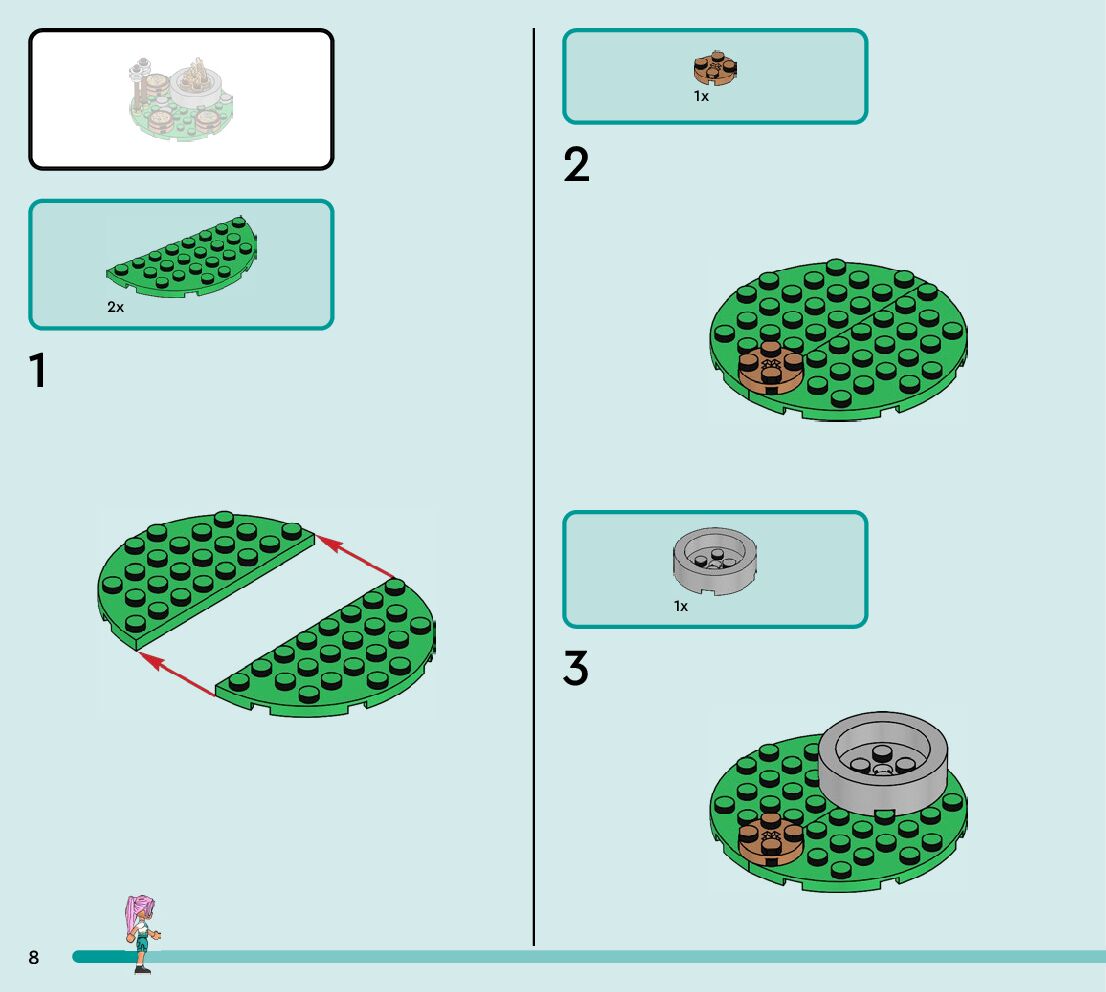 2x

1

1x

2

1x

3

8