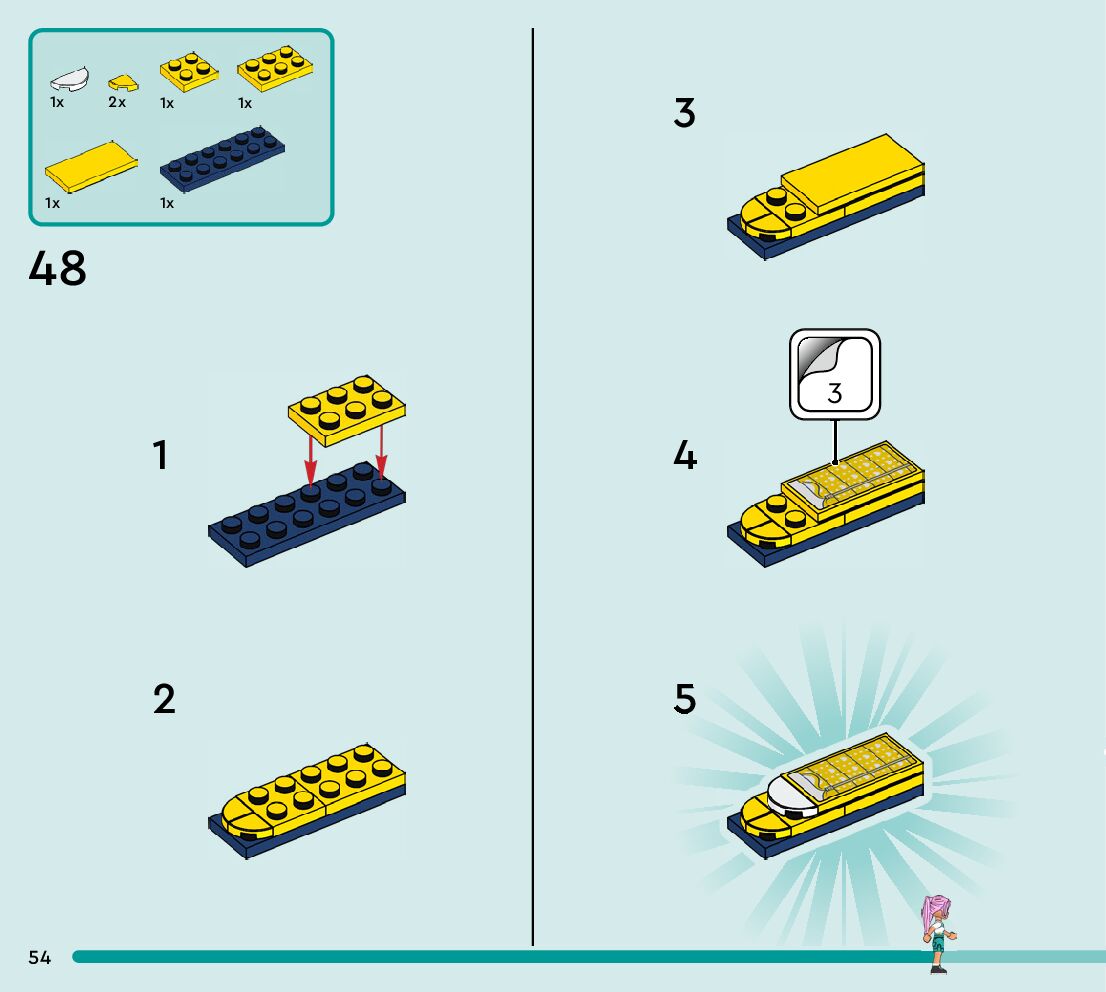 1x 2x 1x 1x
1x 1x

48

1

2

3

3

4

5

54