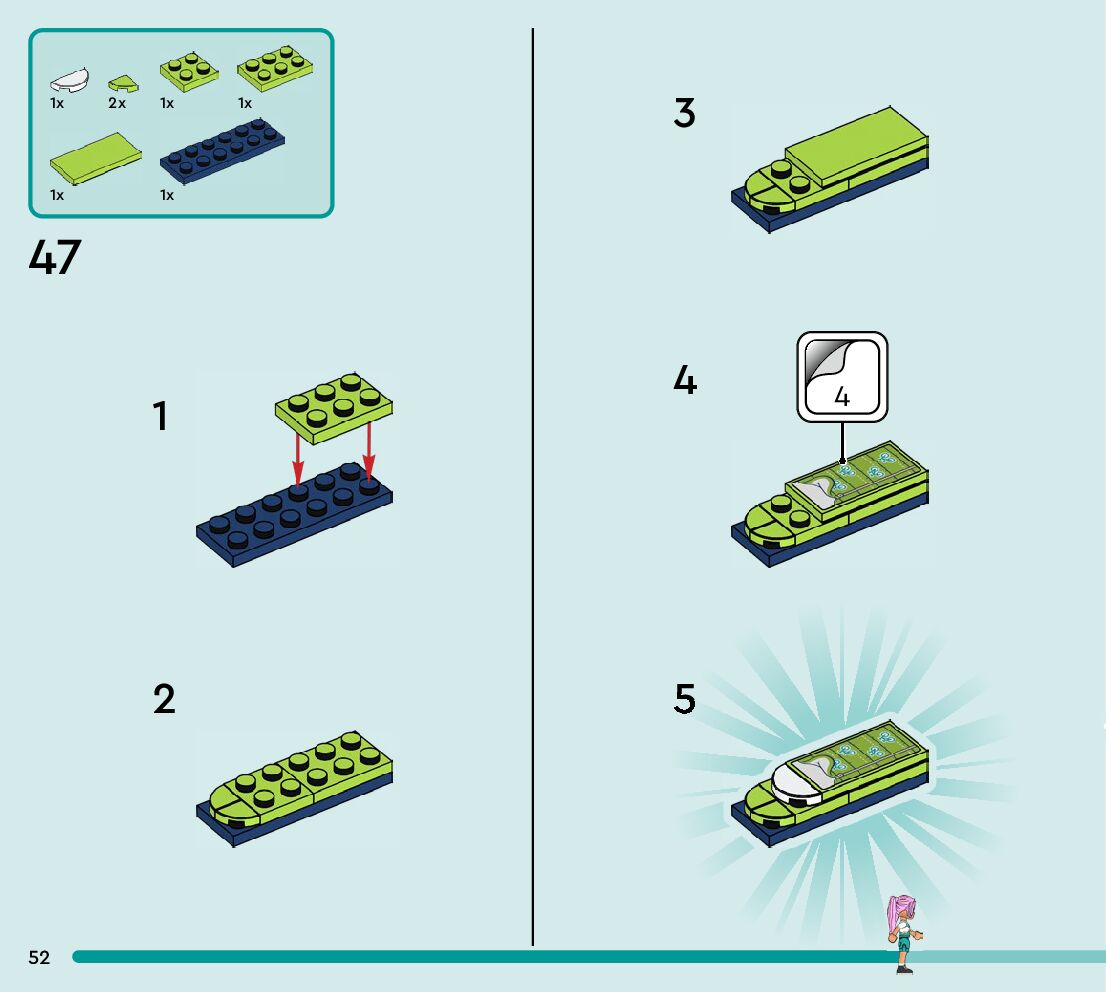 1x
2x
1x
1x
1x
1x

47

1

2

3

4

4

5

52