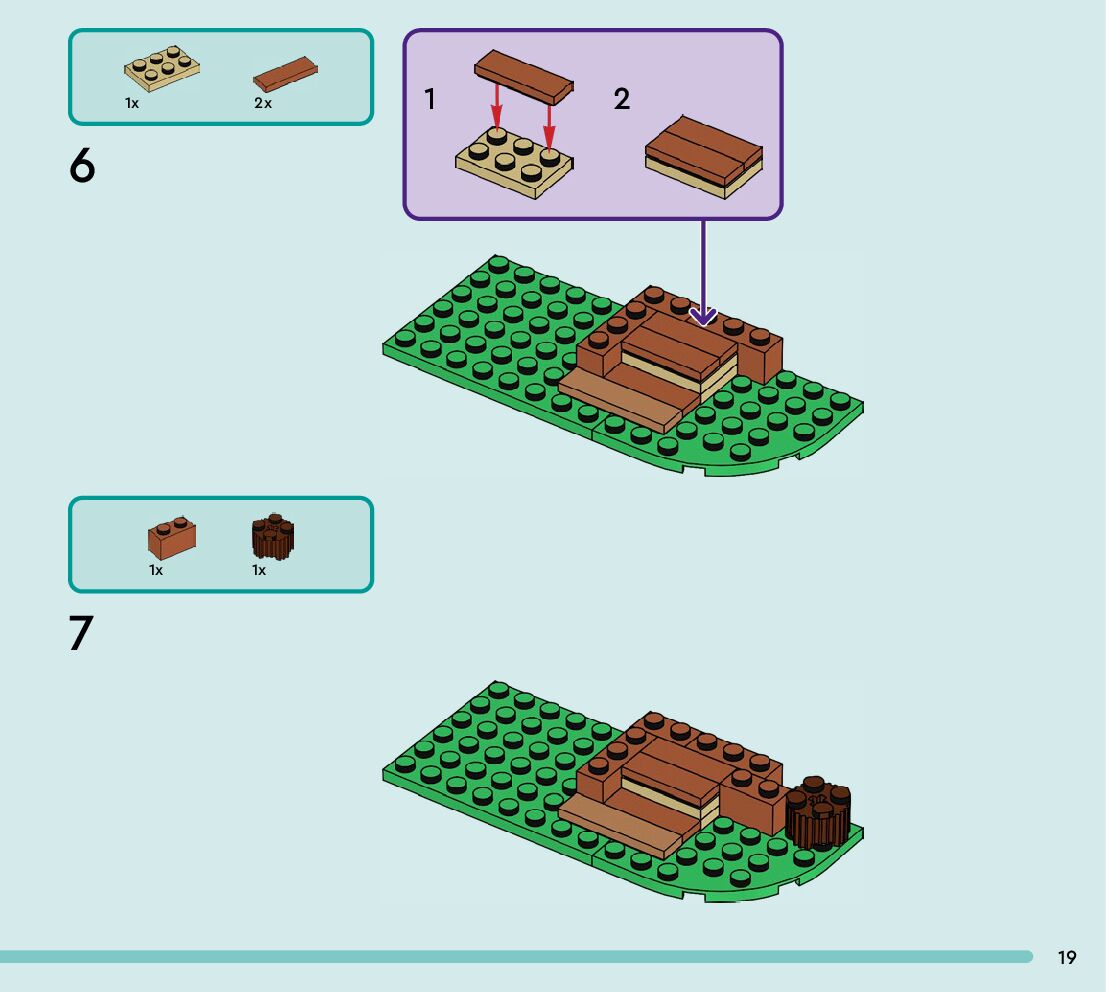 1x 2x

6

1

2

1x 1x

7

19