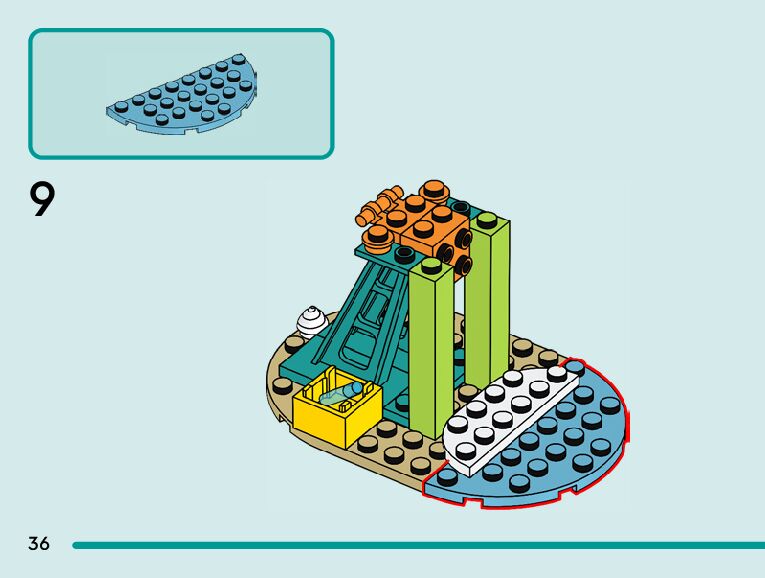 9

36