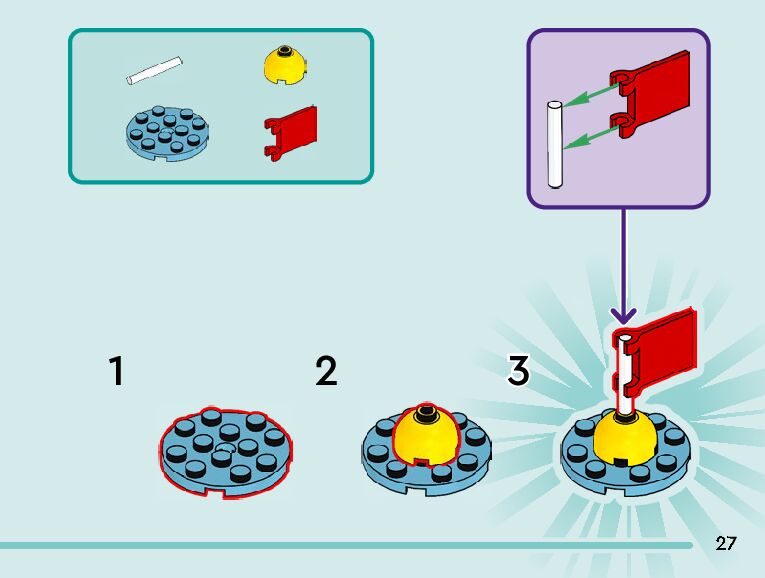 1

2

3

27