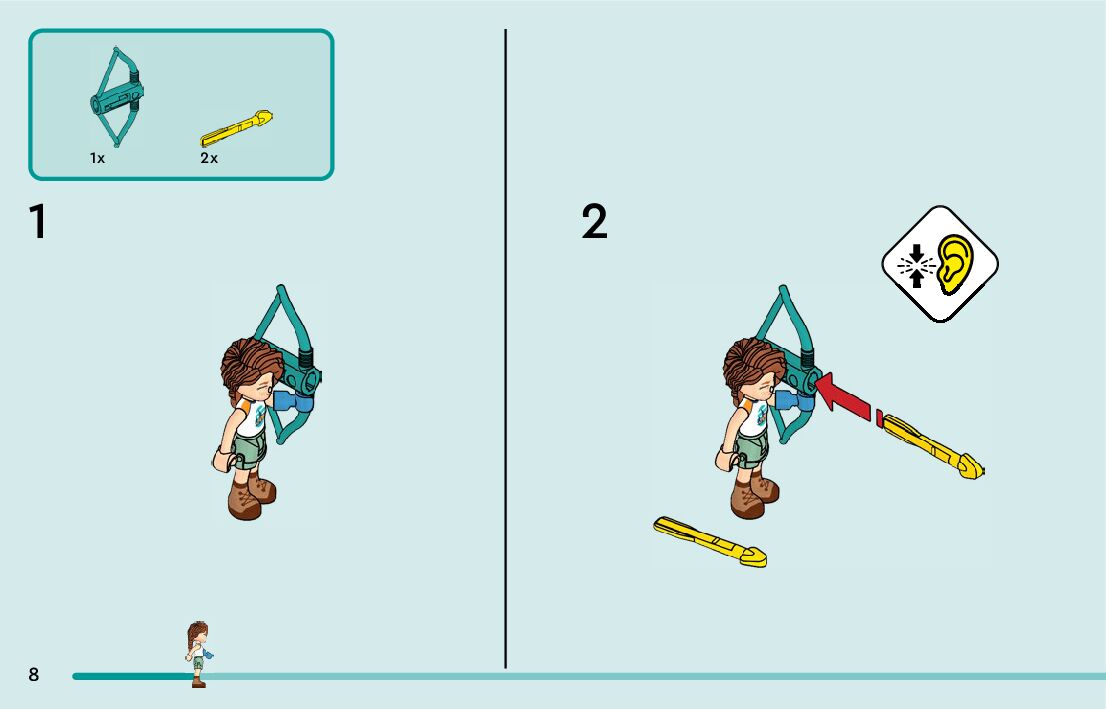 1x
2x

1

2

8