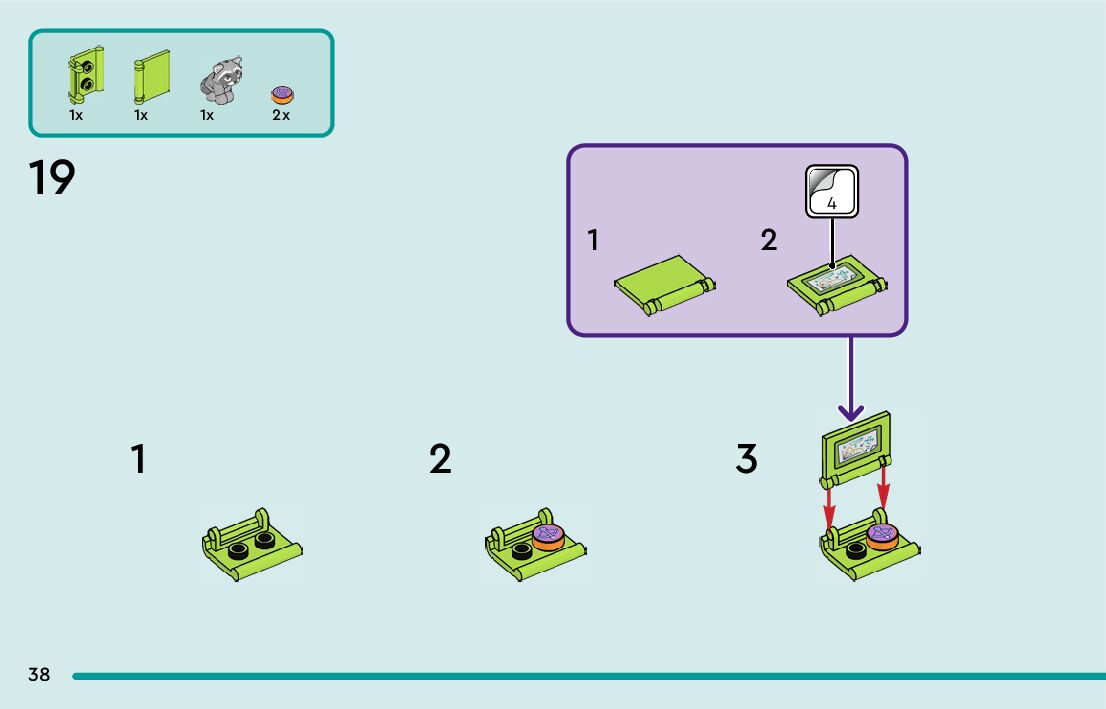 1x 1x 1x 2x

19

1

2

4

1

2

3

38