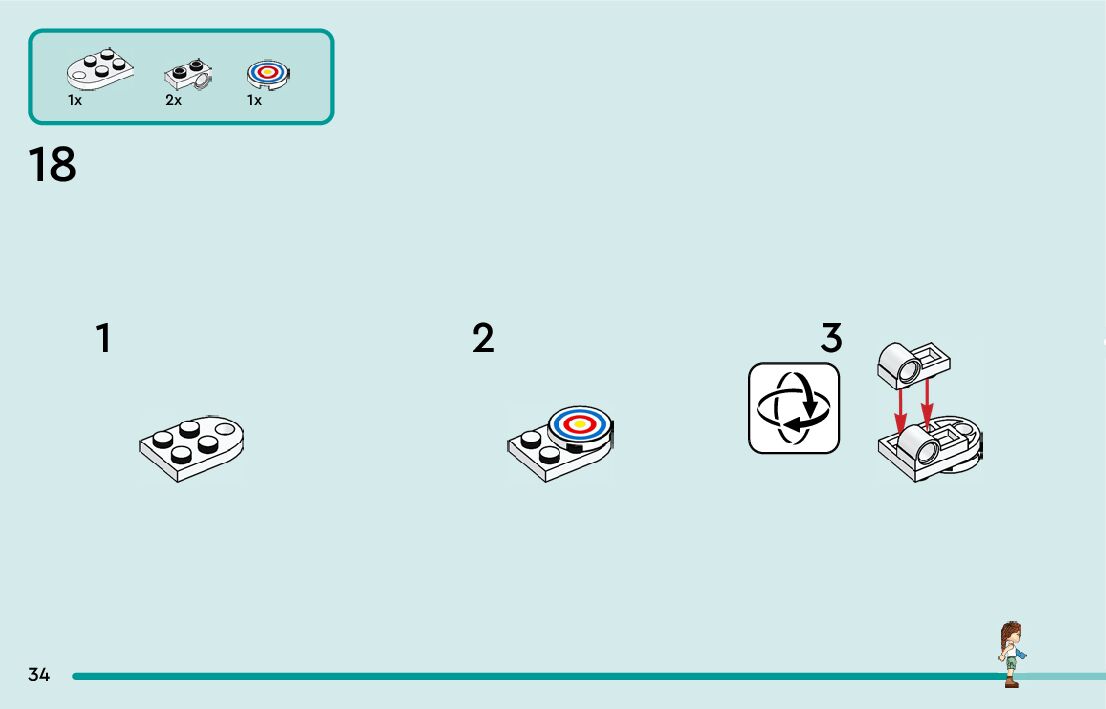 1x 2x 1x

18

1

2

3

34