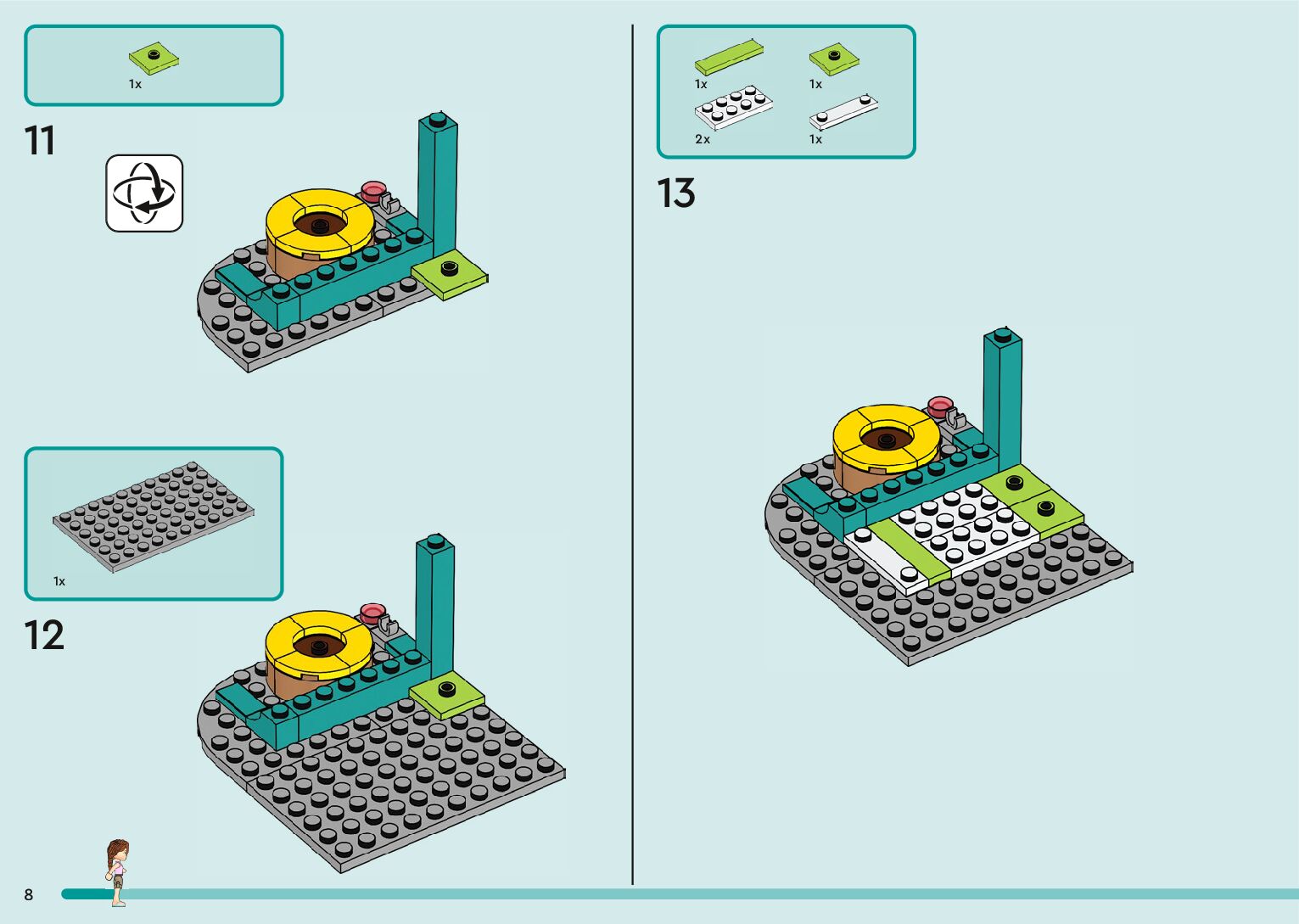 1x

11

1x

12

1x

1x

2x

1x

13

8