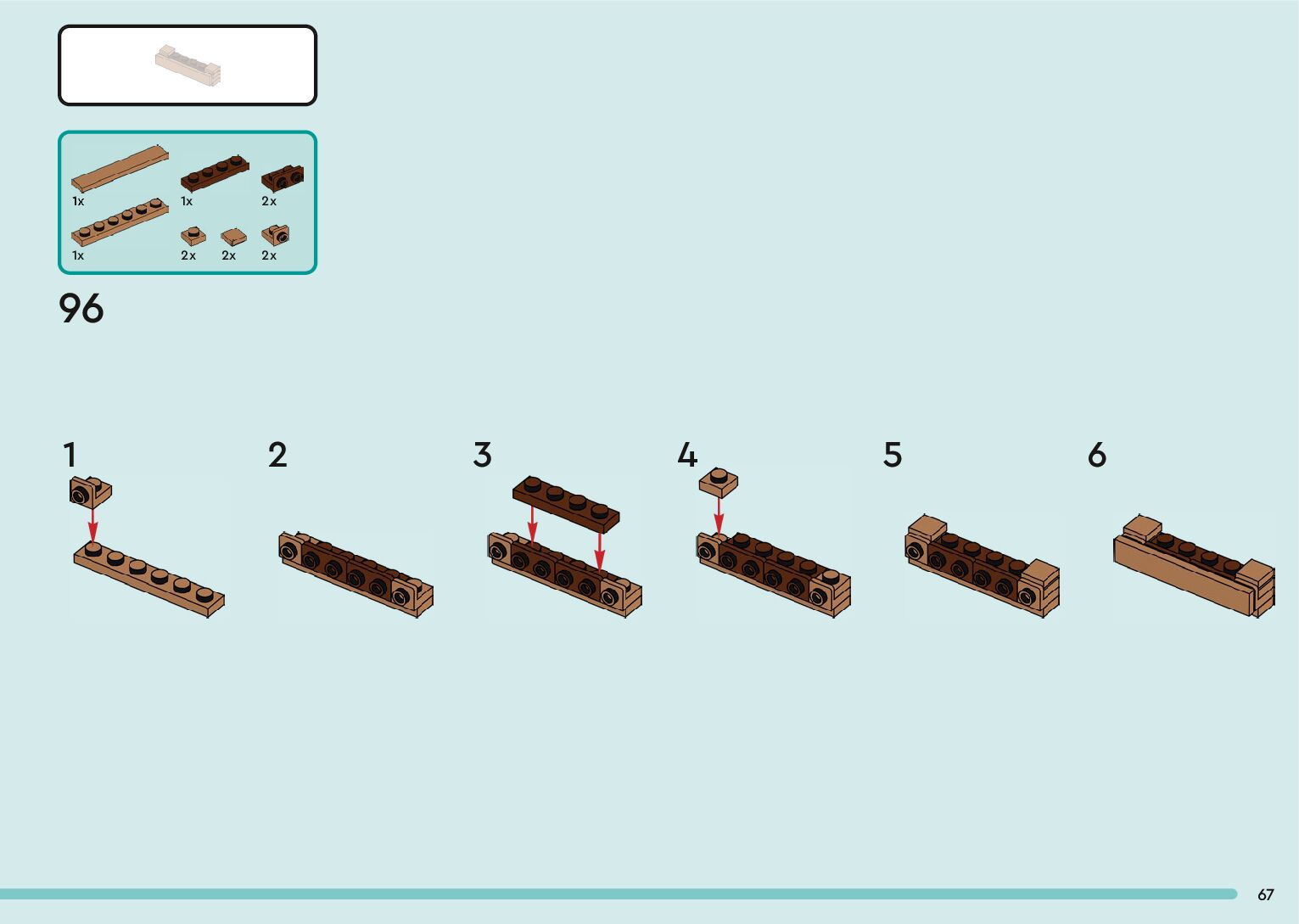 1x
1x
2x
1x
2x
2x
2x

96

1
2
3
4
5
6

67