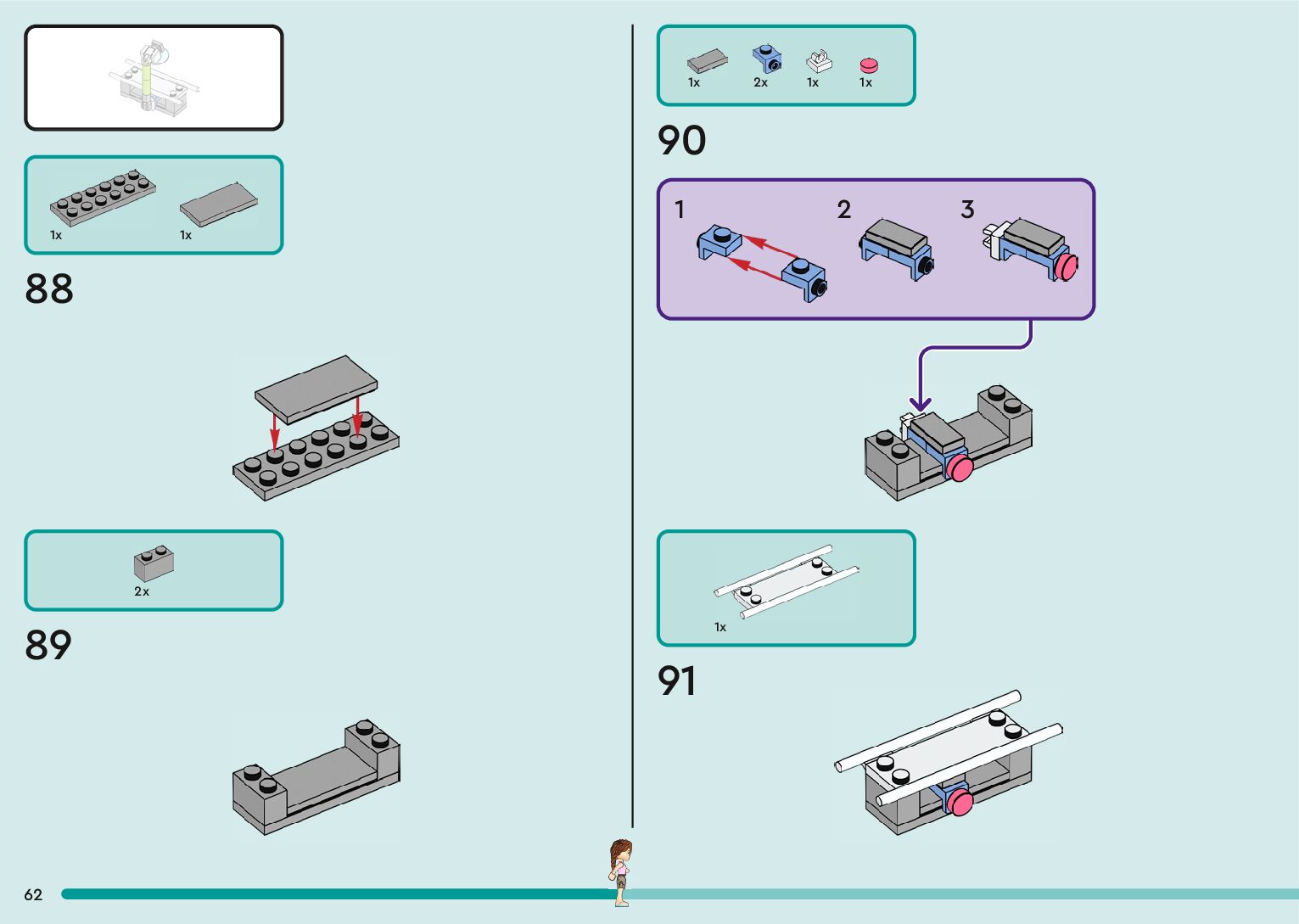 1x 1x

88

2x

89

1x 2x 1x 1x

90

1 2 3

1x

91

62