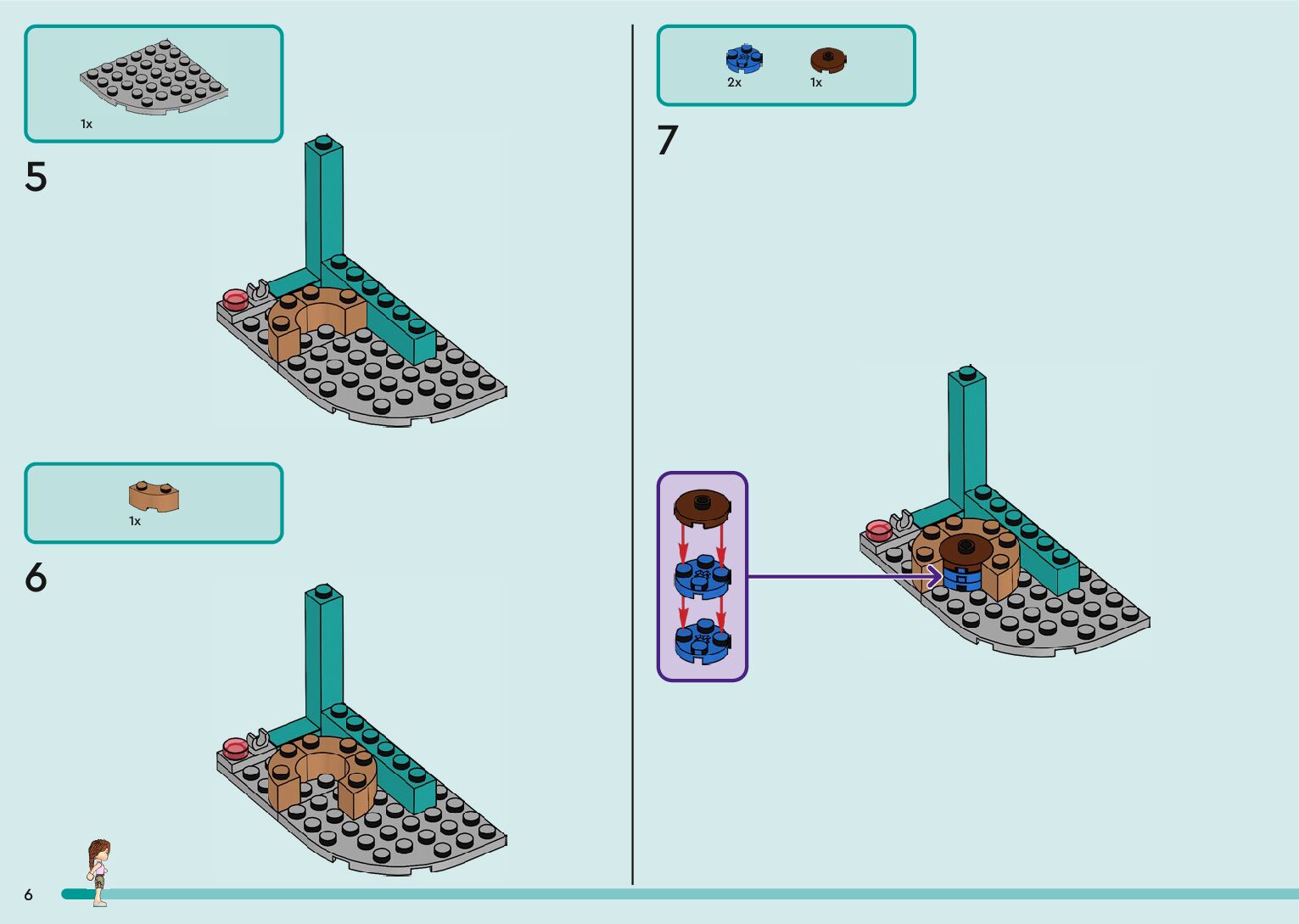 1x

5

1x

6

2x 1x

7

6