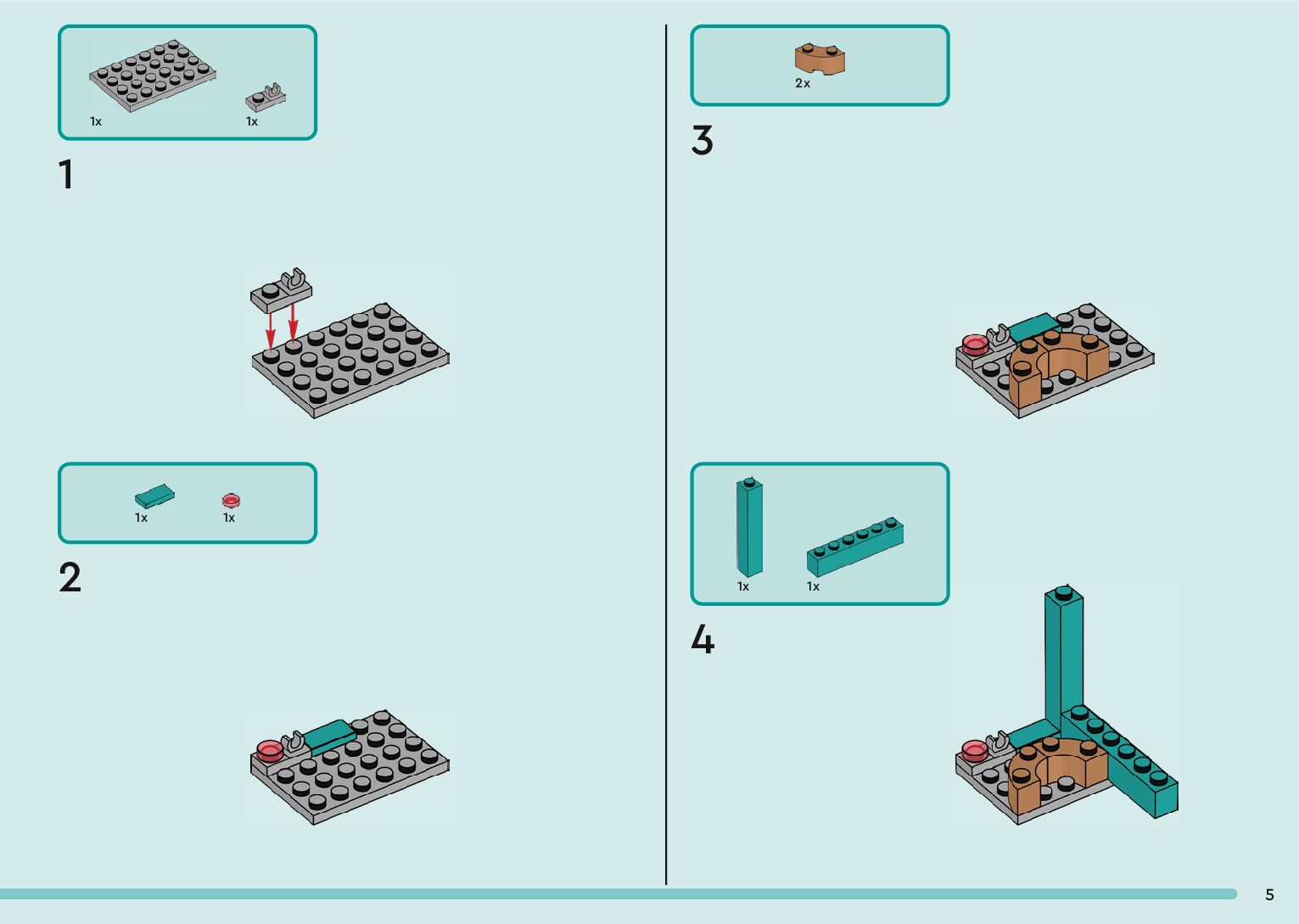 1x 1x

1

1x 1x

2

2x

3

1x 1x

4

5