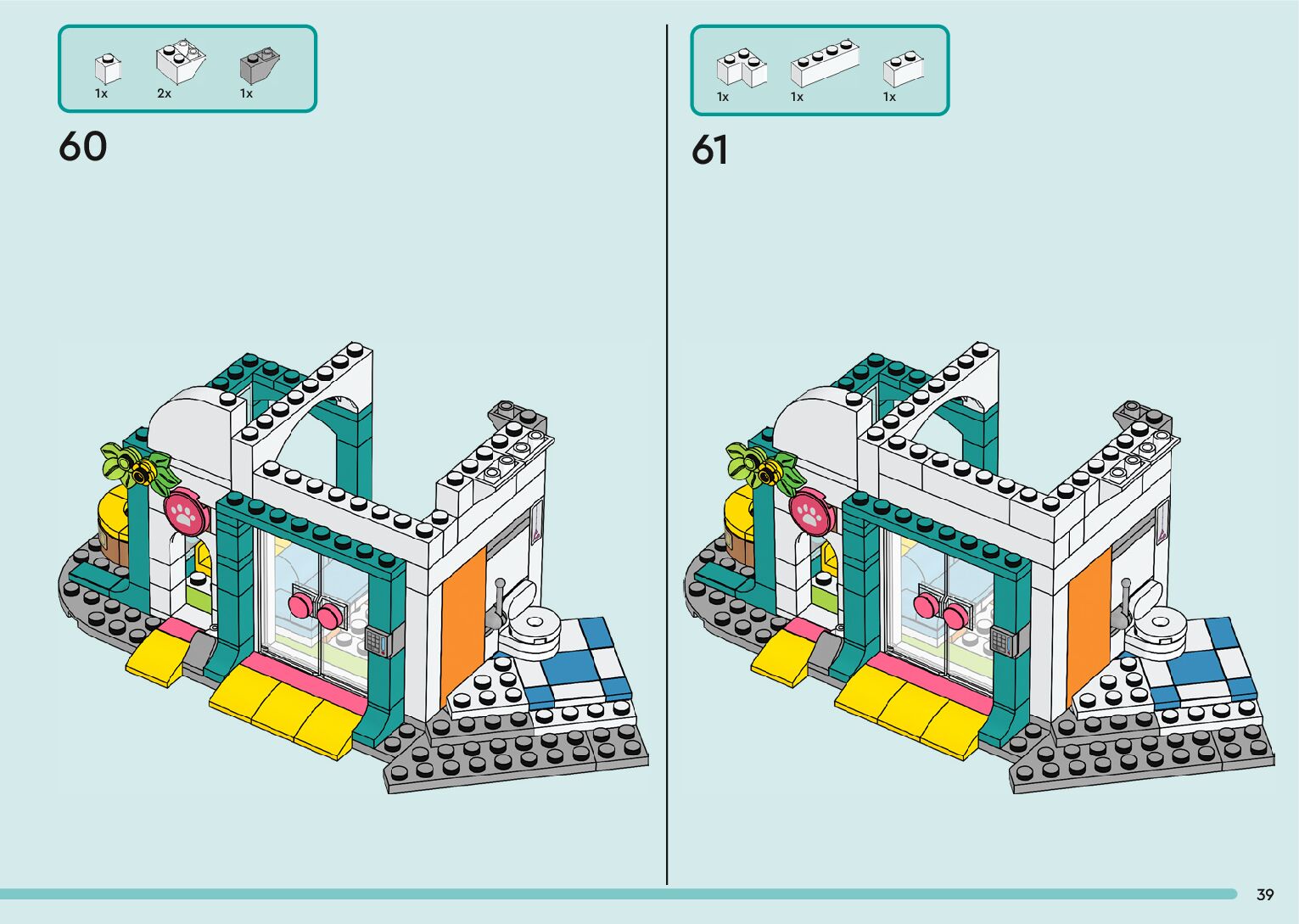 1x 2x 1x

60

1x 1x 1x

61

39