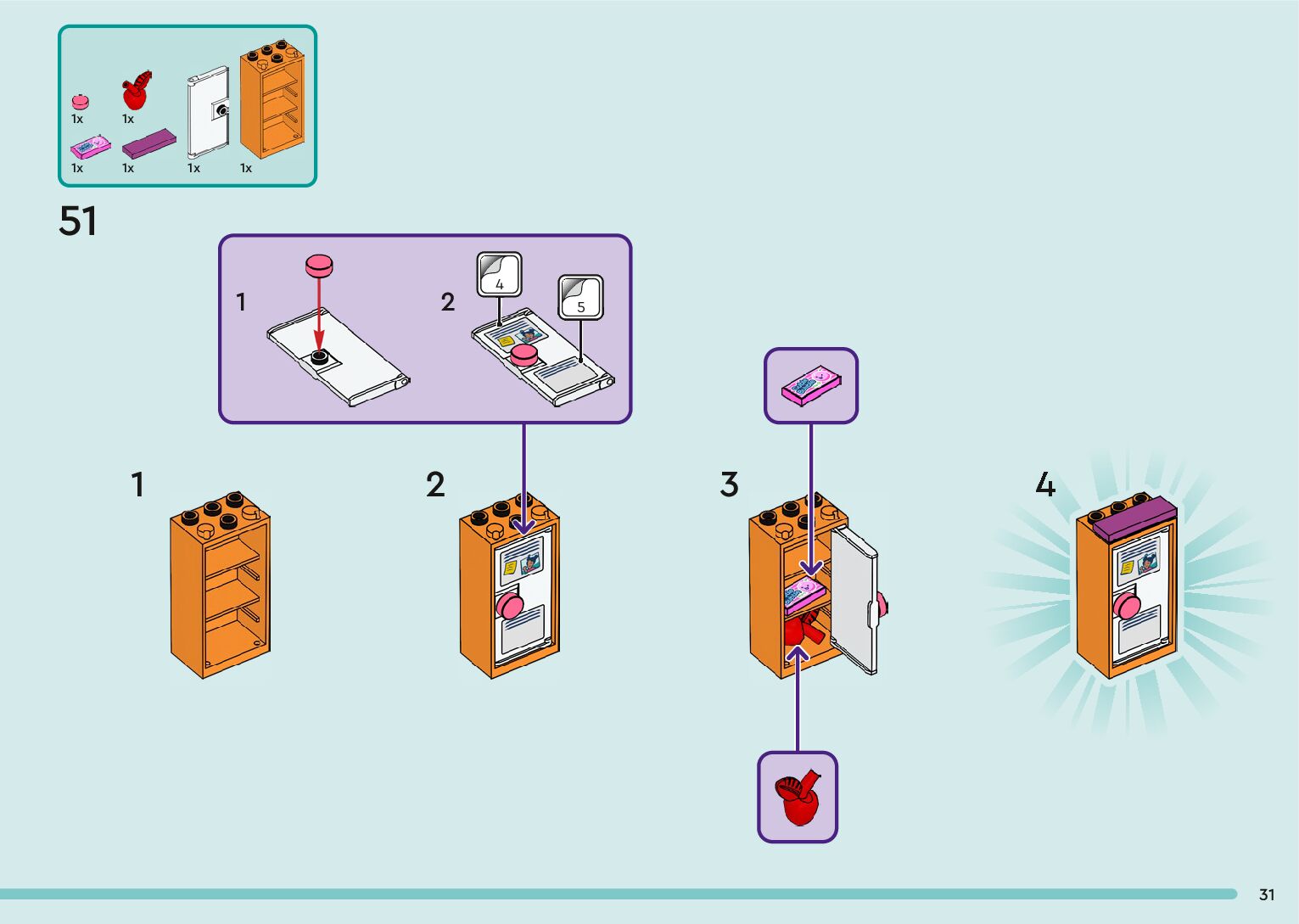 1x 1x
1x 1x 1x 1x

51

1

2

4

5

1

2

3

4

31