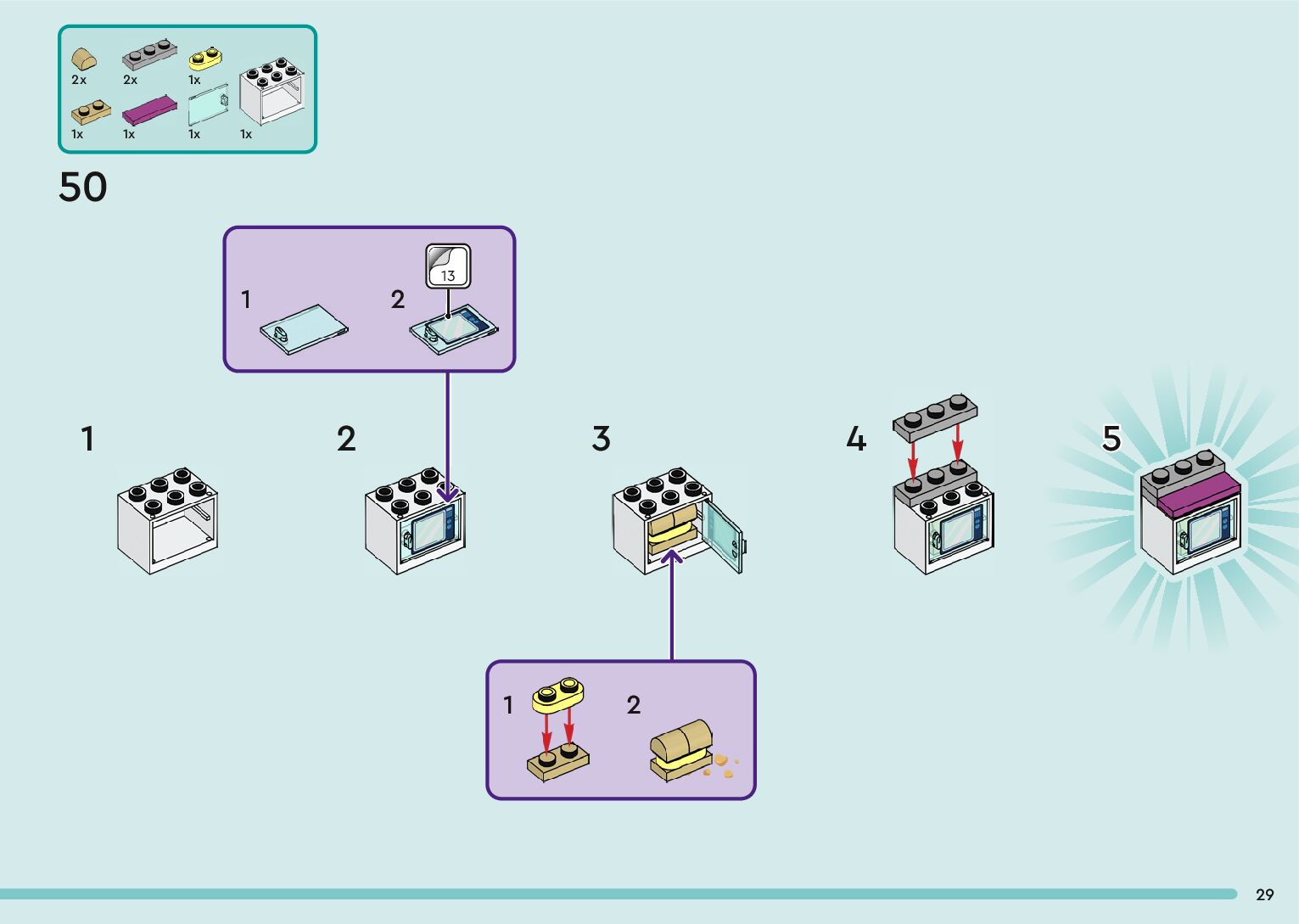 2x
2x
1x
1x
1x
1x
1x

50

1
2
13

1
2
3
4
5

1
2

29