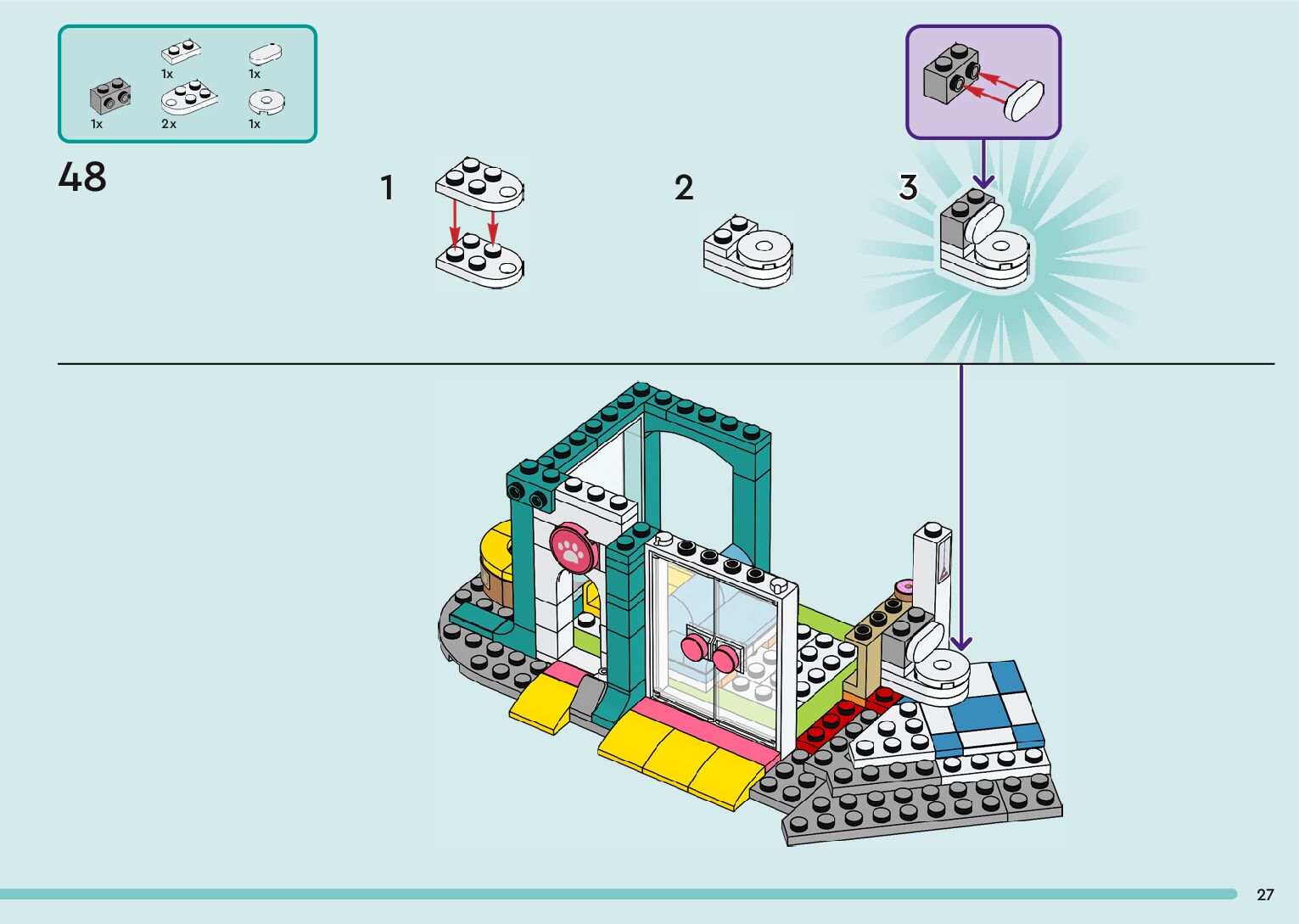 1x
1x
1x
2x
1x

48

1

2

3

27