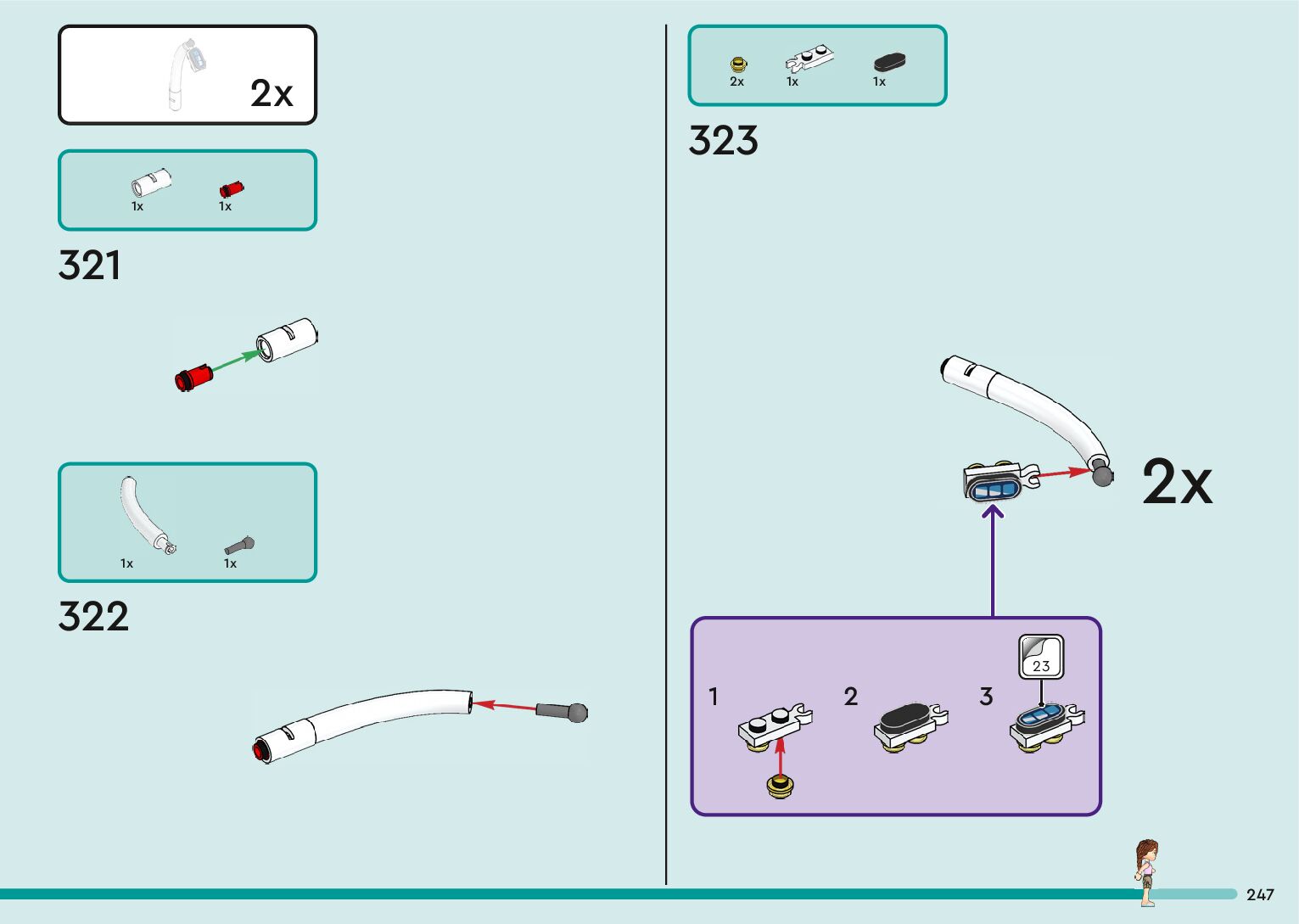 2x

1x 1x

321

1x 1x

322

2x 1x 1x

323

2x

1 2 3

23

247