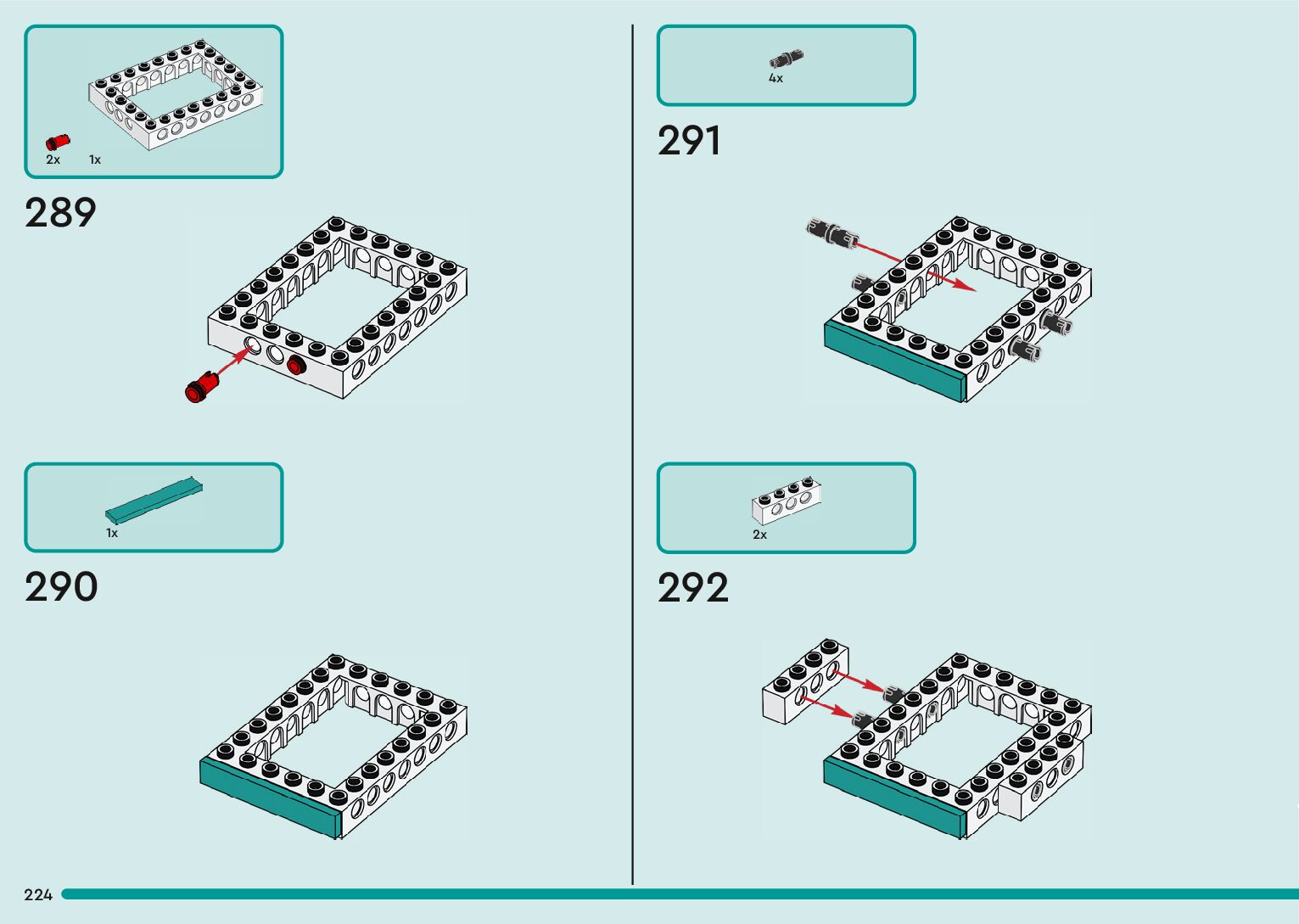 2x 1x

289

1x

290

4x

291

2x

292

224